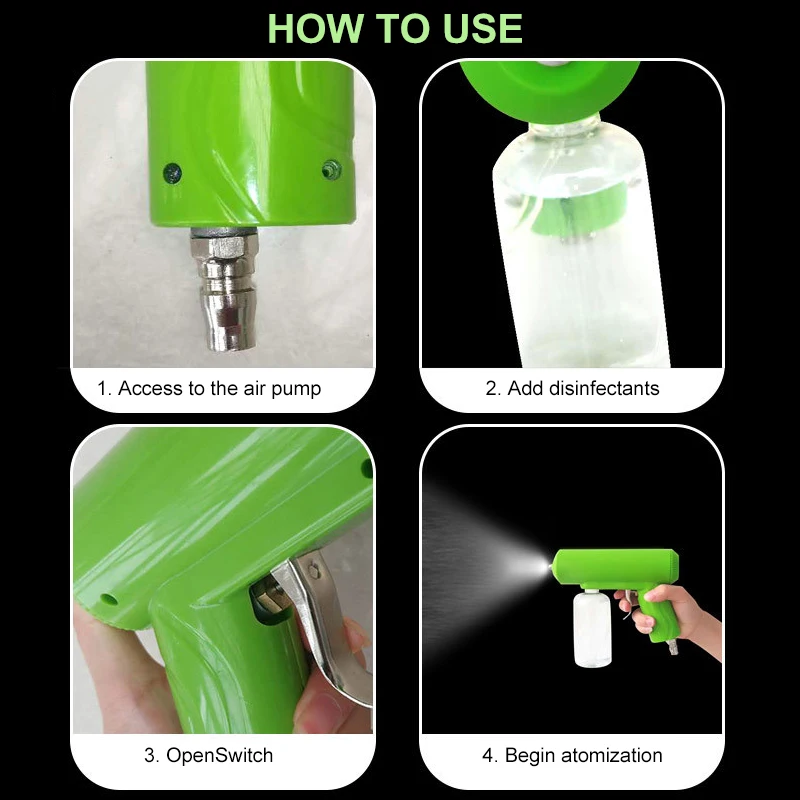 HOW TO USE

1. Access to the air pump

2. Add disinfectants

3. OpenSwitch

4. Begin atomization