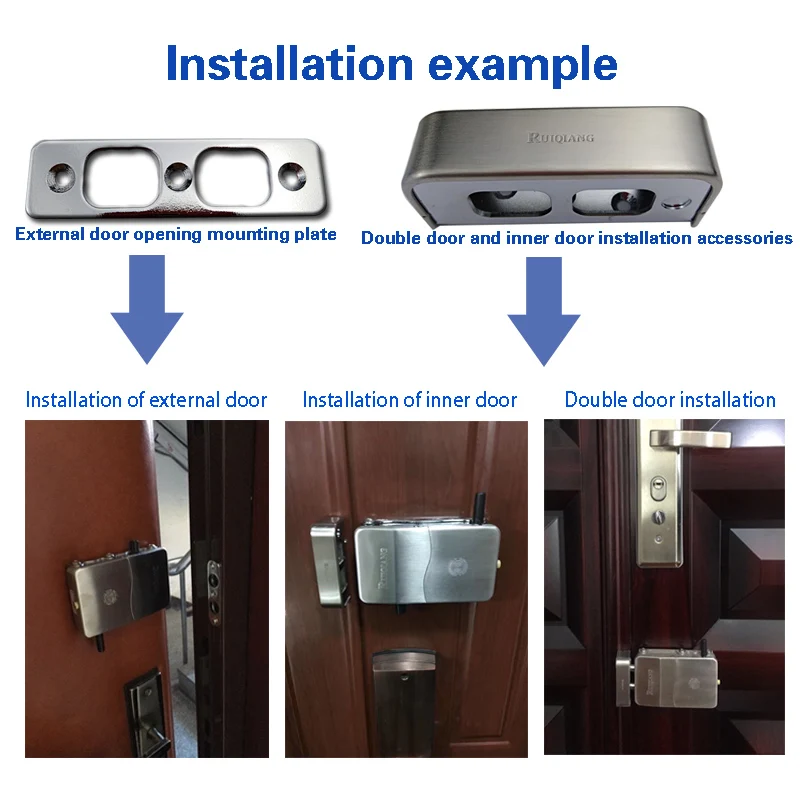 Installation example

RUIQIANG

External door opening mounting plate

Double door and inner door installation accessories

Installation of external door

Installation of inner door

Double door installation