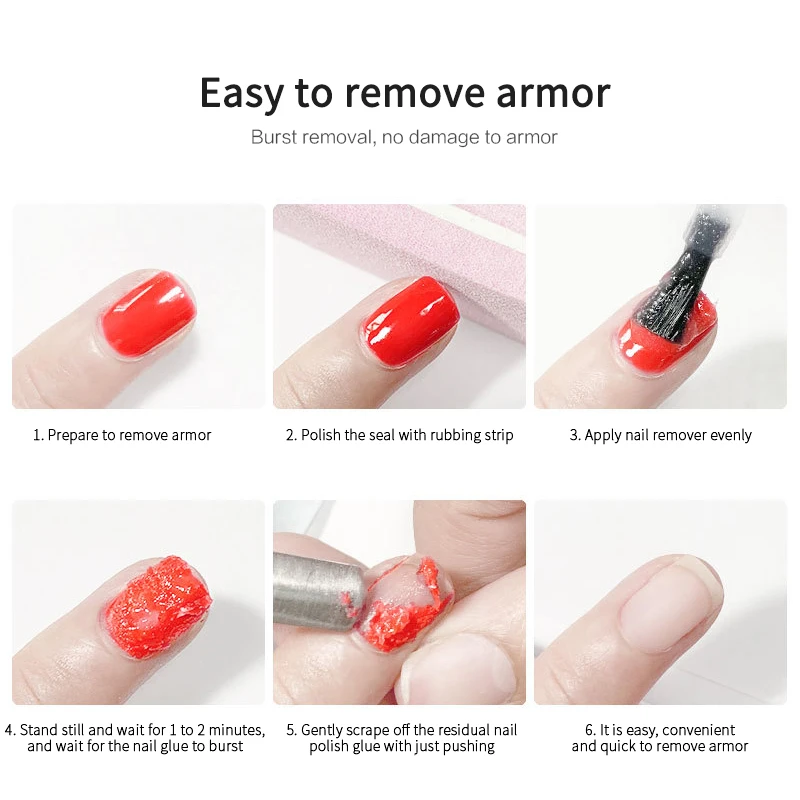 Easy to remove armor

Burst removal, no damage to armor

1. Prepare to remove armor

2. Polish the seal with rubbing strip

3. Apply nail remover evenly

4. Stand still and wait for 1 to 2 minutes, and wait for the nail glue to burst

5. Gently scrape off the residual nail polish glue with just pushing

6. It is easy, convenient and quick to remove armor