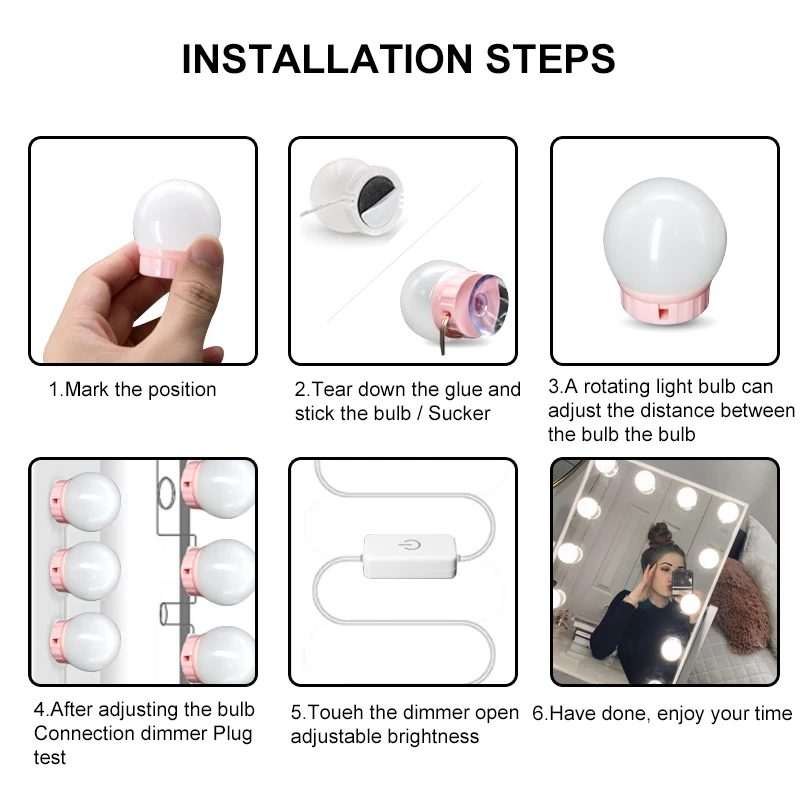 INSTALLATION STEPS

1.Mark the position

2.Tear down the glue and stick the bulb / Sucker

3.A rotating light bulb can adjust the distance between the bulb the bulb

4.After adjusting the bulb Connection dimmer Plug test

5.Toueh the dimmer open adjustable brightness

6.Have done, enjoy your time