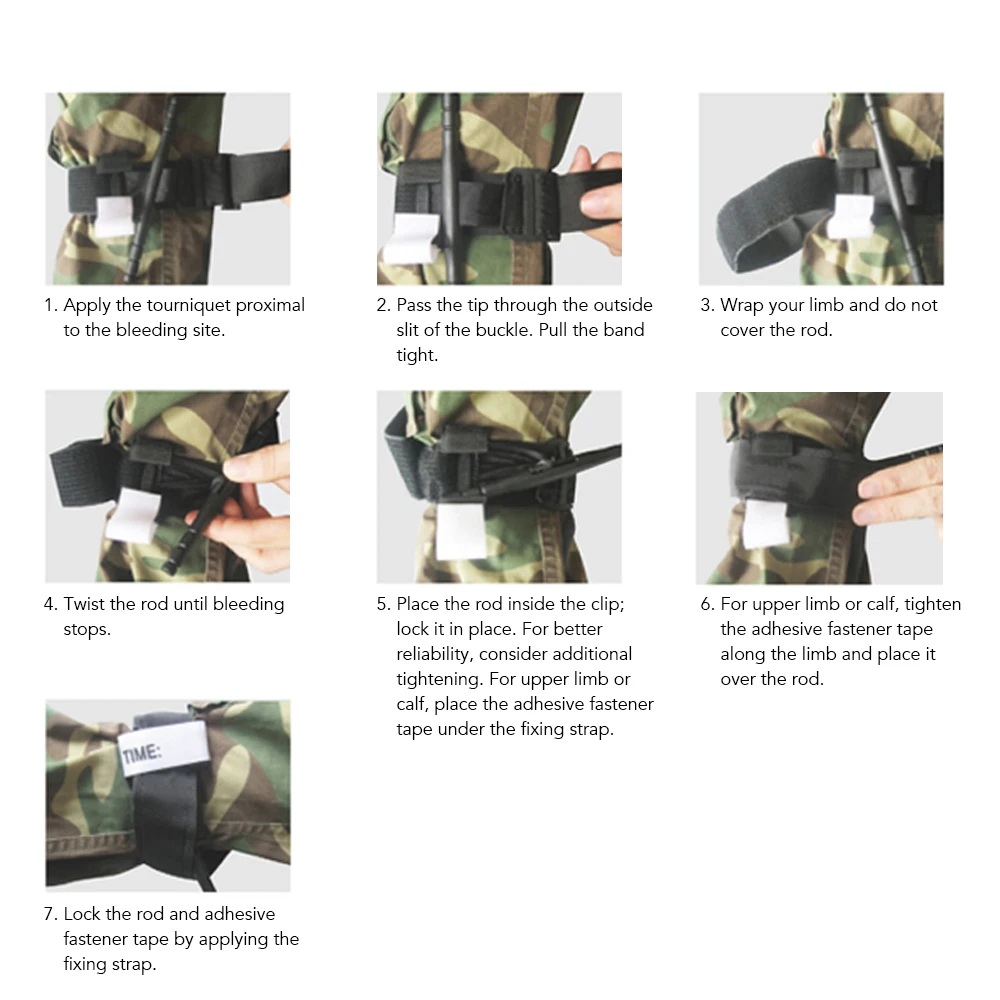 1. Apply the tourniquet proximal to the bleeding site.

2. Pass the tip through the outside slit of the buckle. Pull the band tight.

3. Wrap your limb and do not cover the rod.

4. Twist the rod until bleeding stops.

5. Place the rod inside the clip; lock it in place. For better reliability, consider additional tightening. For upper limb or calf, place the adhesive fastener tape under the fixing strap.

6. For upper limb or calf, tighten the adhesive fastener tape along the limb and place it over the rod.

TIME:

7. Lock the rod and adhesive fastener tape by applying the fixing strap.