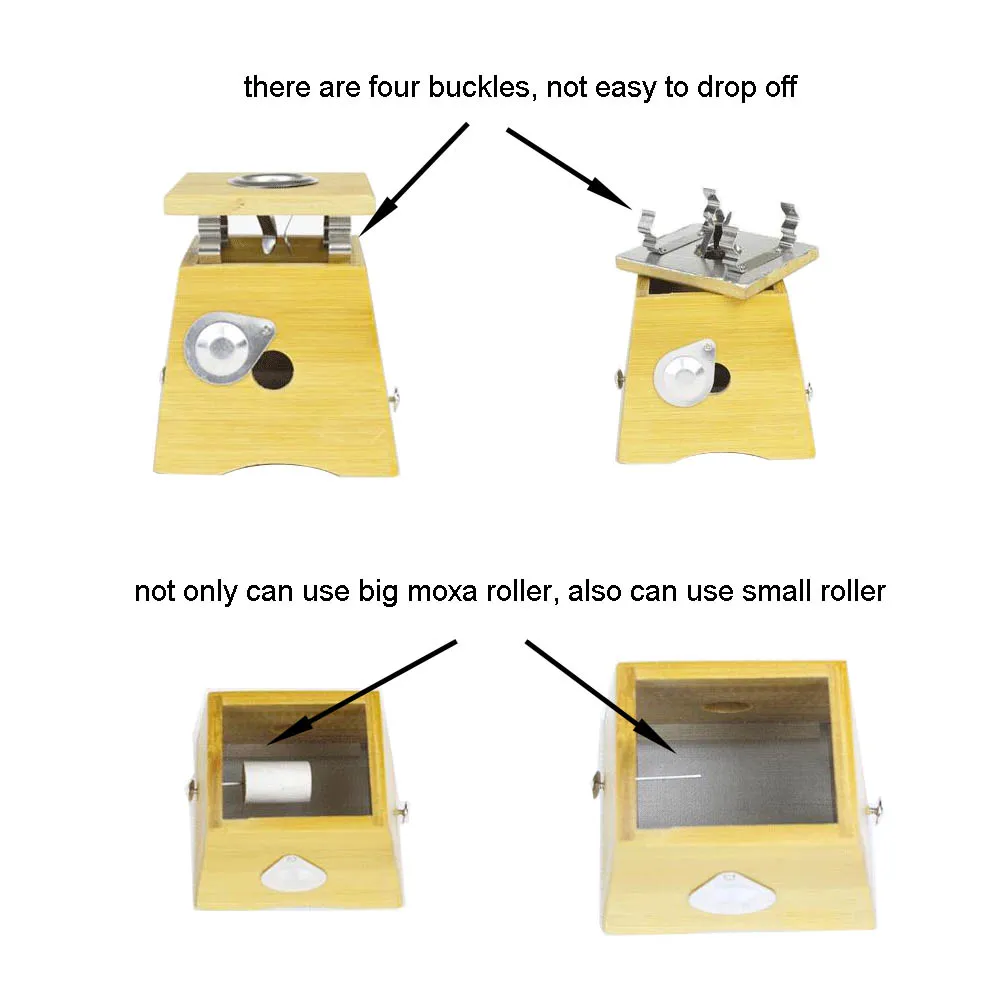 there are four buckles, not easy to drop off

not only can use big moxa roller, also can use small roller