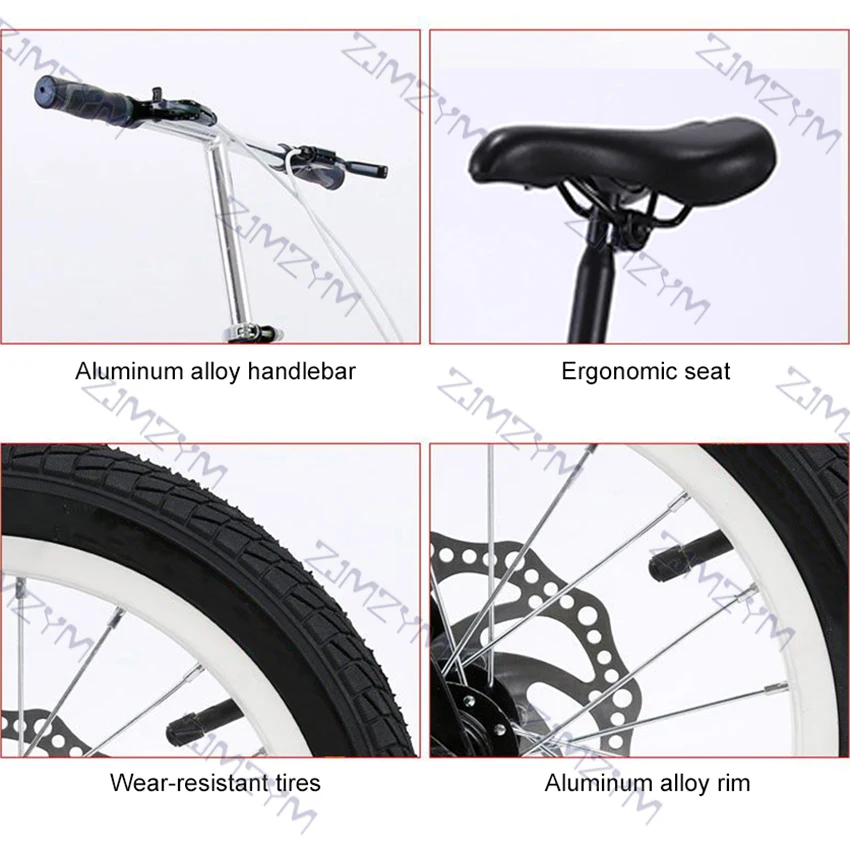 ZJMZYM

Aluminum alloy handlebar

Ergonomic seat

Wear-resistant tires

Aluminum alloy rim