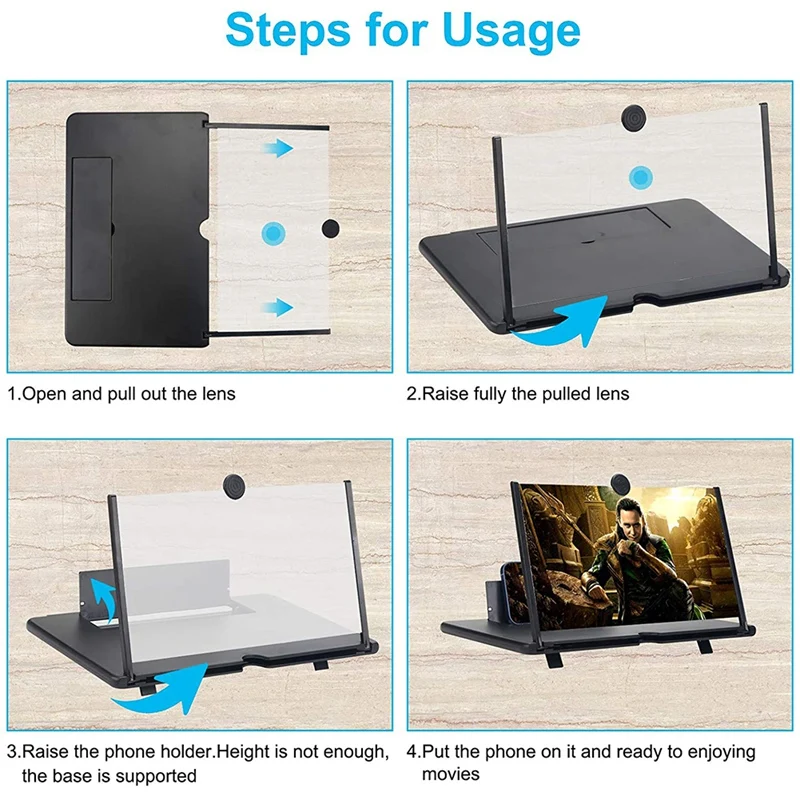 Steps for Usage

1.Open and pull out the lens

2.Raise fully the pulled lens

3.Raise the phone holder.Height is not enough, the base is supported

4.Put the phone on it and ready to enjoying movies