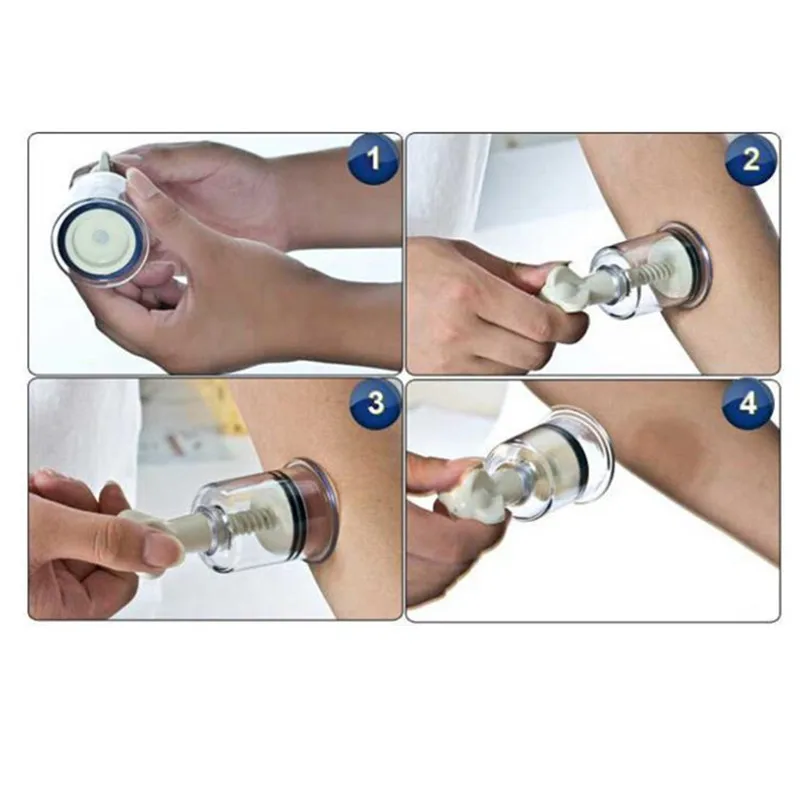 1
2
3
4