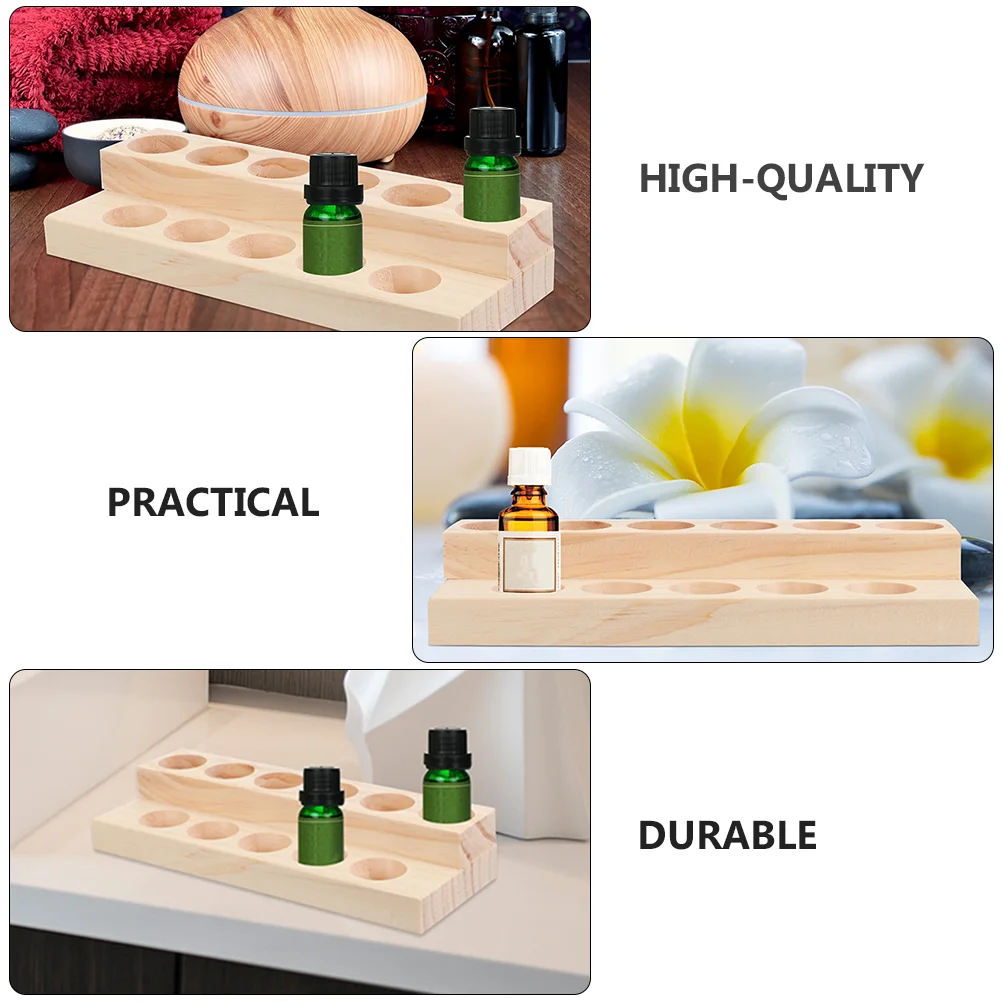 HIGH-QUALITY

PRACTICAL

DURABLE