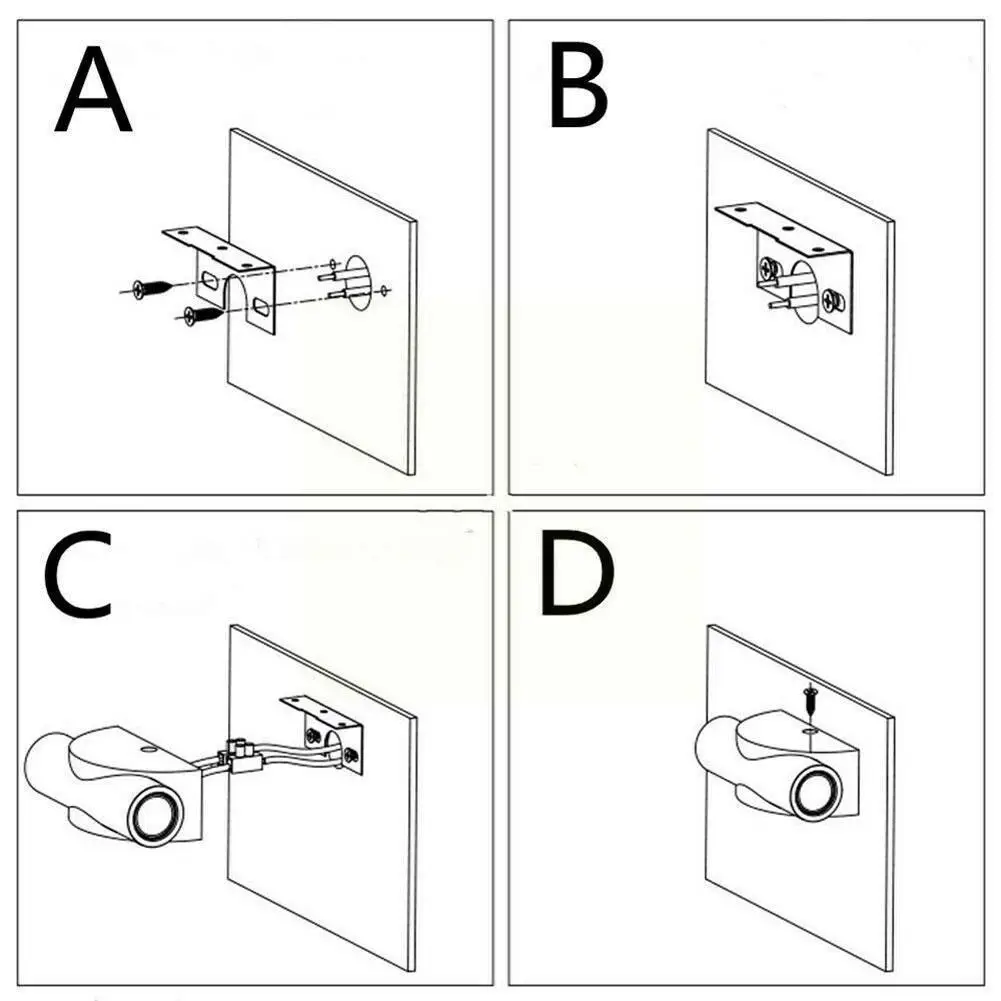 A

B

C

D