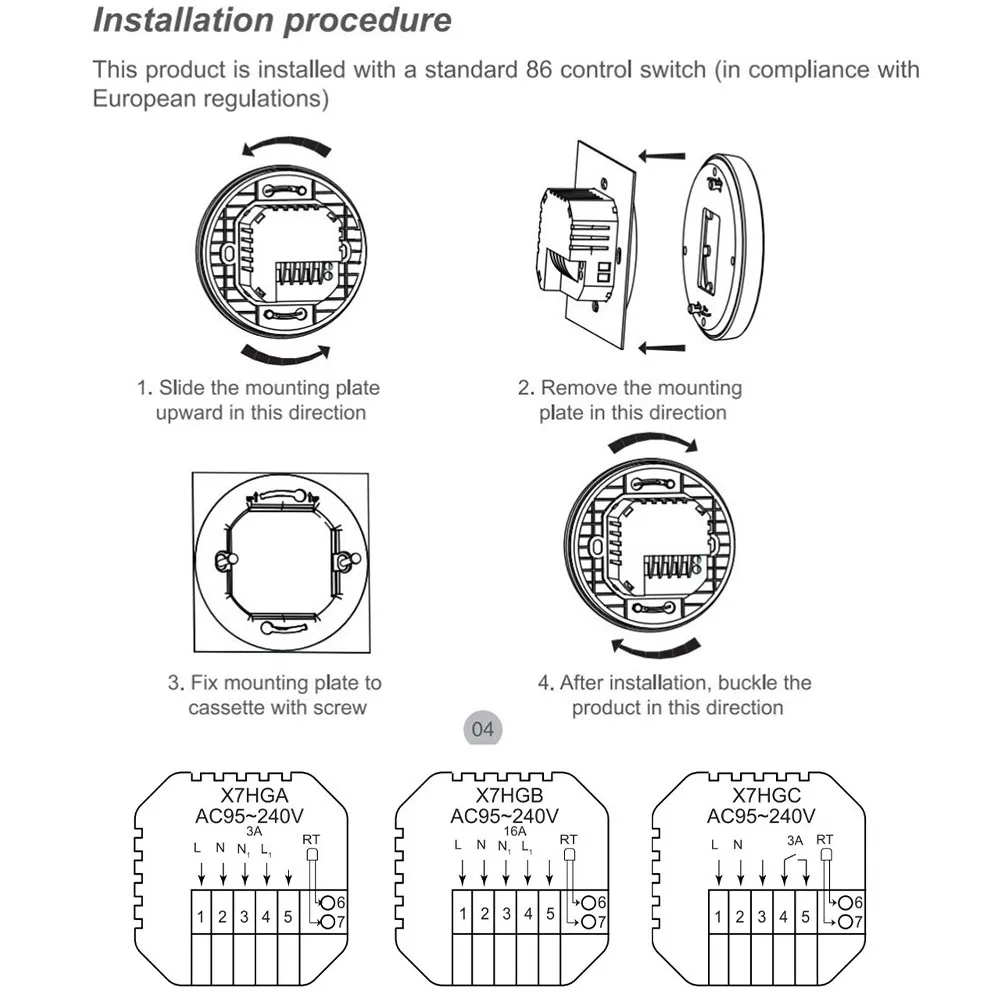 Installation procedure

This product is installed with a standard 86 control switch (in compliance with European regulations)

1. Slide the mounting plate upward in this direction

2. Remove the mounting plate in this direction

3. Fix mounting plate to cassette with screw

4. After installation, buckle the product in this direction

04

X7HGA
AC95~240V
3A
L N $N_1$ $L_1$
RT
1 2 3 4 5
6
7

X7HGB
AC95~240V
16A
L N $N_1$ $L_1$
RT
1 2 3 4 5
6
7

X7HGC
AC95~240V
L N
3A
RT
1 2 3 4 5
6
7