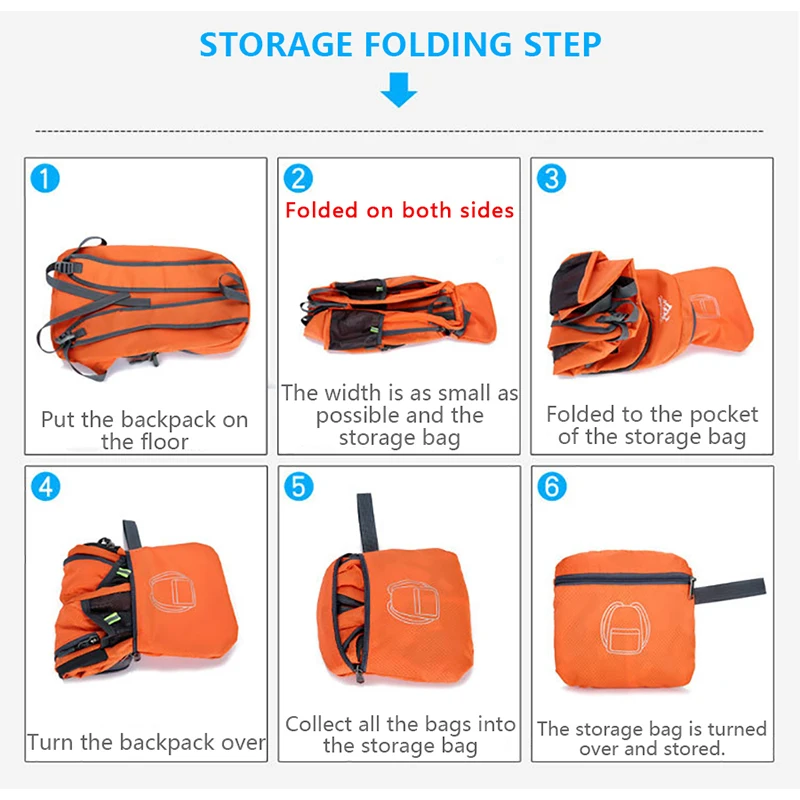 STORAGE FOLDING STEP

1

Put the backpack on the floor

2

Folded on both sides

The width is as small as possible and the storage bag

3

Folded to the pocket of the storage bag

4

Turn the backpack over

5

Collect all the bags into the storage bag

6

The storage bag is turned over and stored.