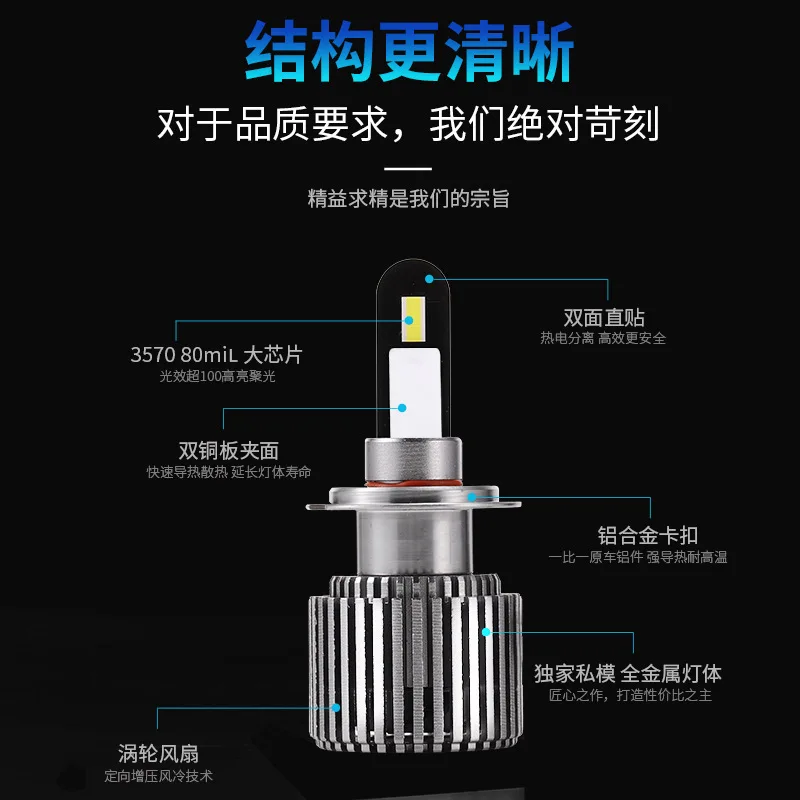 结构更清晰

对于品质要求，我们绝对苛刻

精益求精是我们的宗旨

双面直贴
热电分离 高效更安全

3570 80miL 大芯片
光效超100高亮聚光

双铜板夹面
快速导热散热 延长灯体寿命

铝合金卡扣
一比一原车铝件 强导热耐高温

独家私模 全金属灯体
匠心之作，打造性价比之主

涡轮风扇
定向增压风冷技术