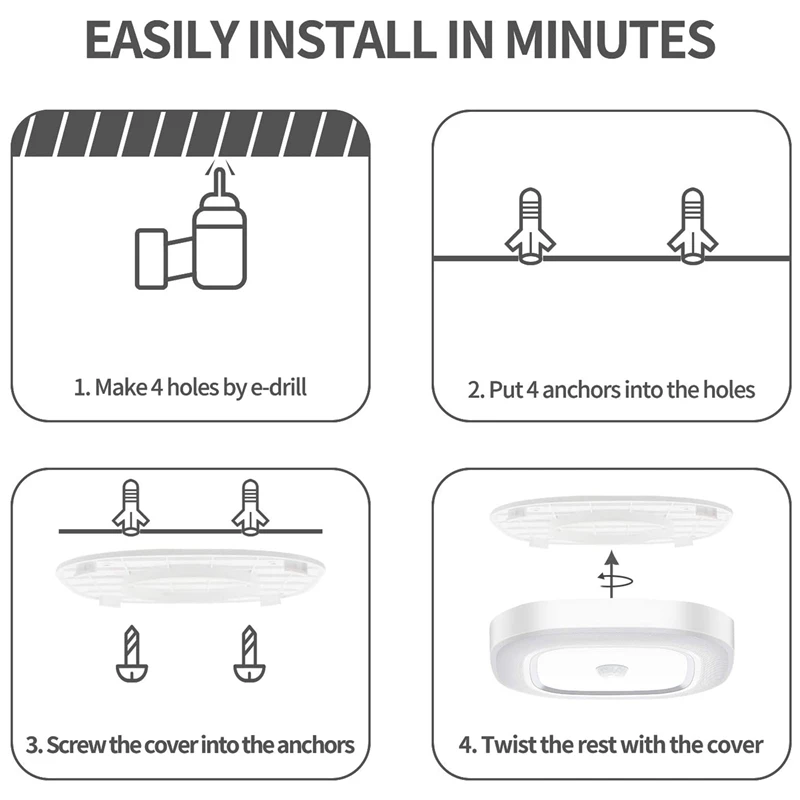 EASILY INSTALL IN MINUTES

1. Make 4 holes by e-drill

2. Put 4 anchors into the holes

3. Screw the cover into the anchors

4. Twist the rest with the cover