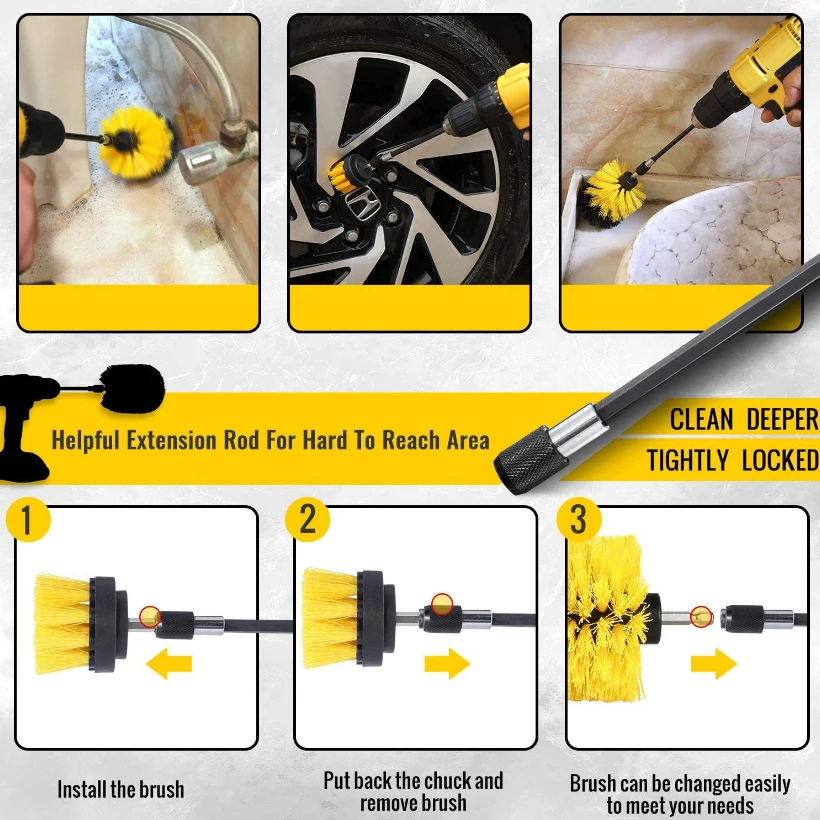 Helpful Extension Rod For Hard To Reach Area

CLEAN DEEPER

TIGHTLY LOCKED

1

2

3

Install the brush

Put back the chuck and remove brush

Brush can be changed easily to meet your needs