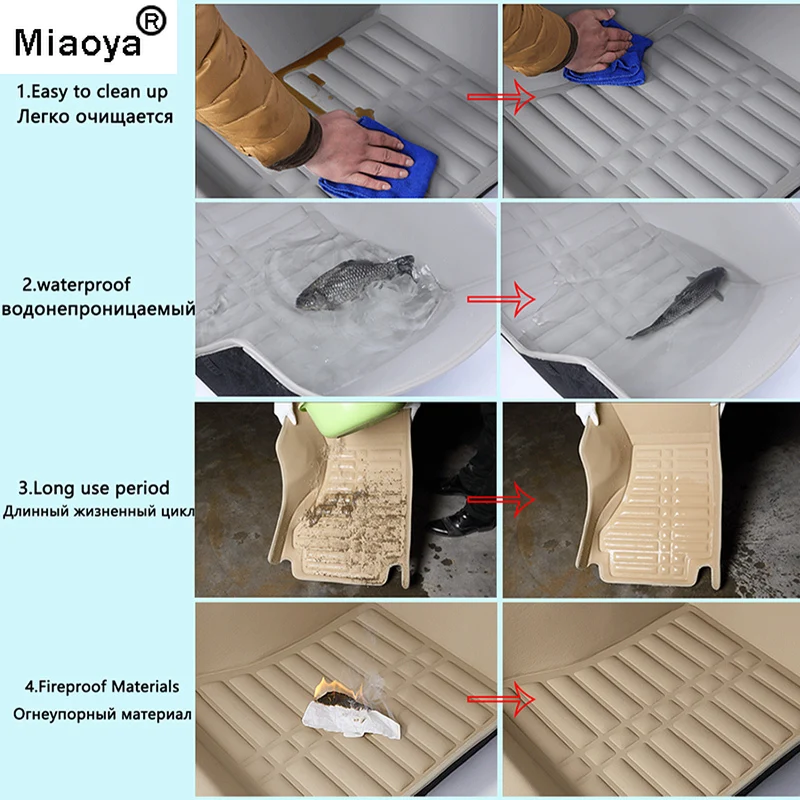 Miaoya®

1.Easy to clean up
Легко очищается

2.waterproof
водонепроницаемый

3.Long use period
Длинный жизненный цикл

4.Fireproof Materials
Огнеупорный материал