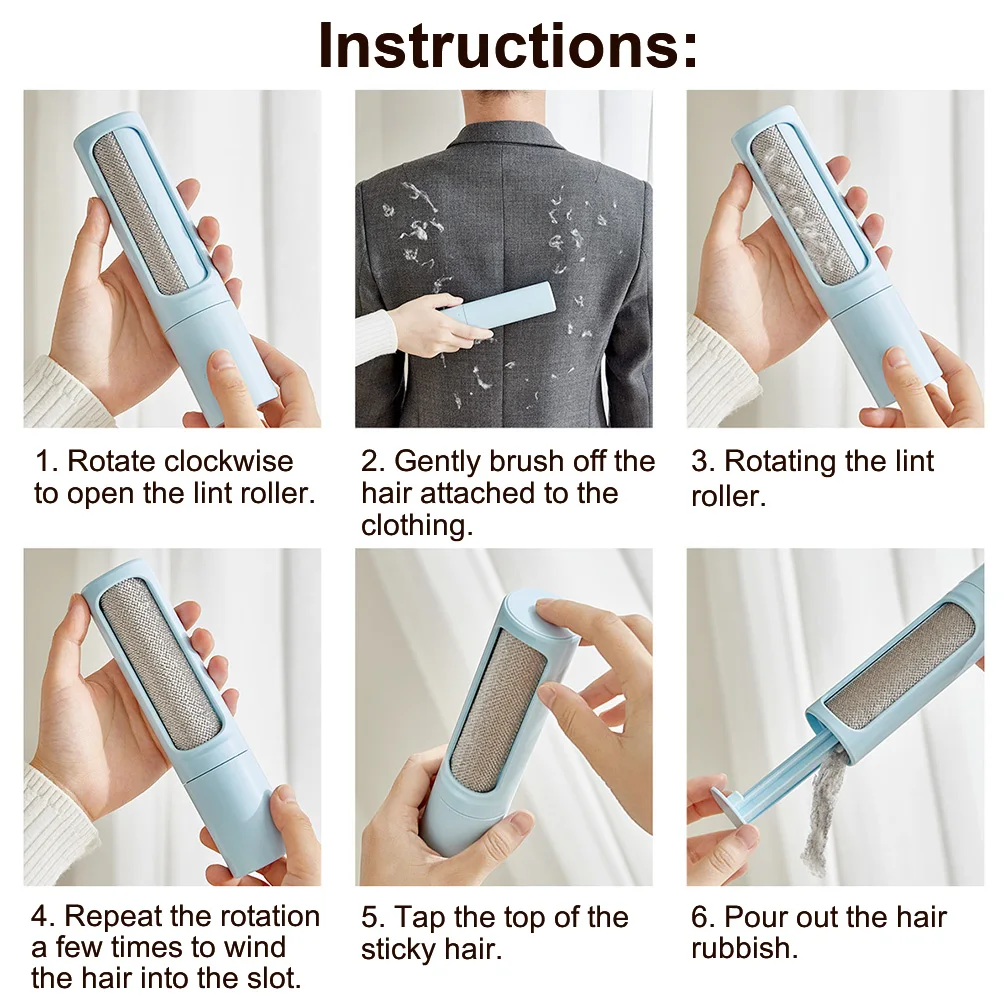 Instructions:

1. Rotate clockwise to open the lint roller.

2. Gently brush off the hair attached to the clothing.

3. Rotating the lint roller.

4. Repeat the rotation a few times to wind the hair into the slot.

5. Tap the top of the sticky hair.

6. Pour out the hair rubbish.