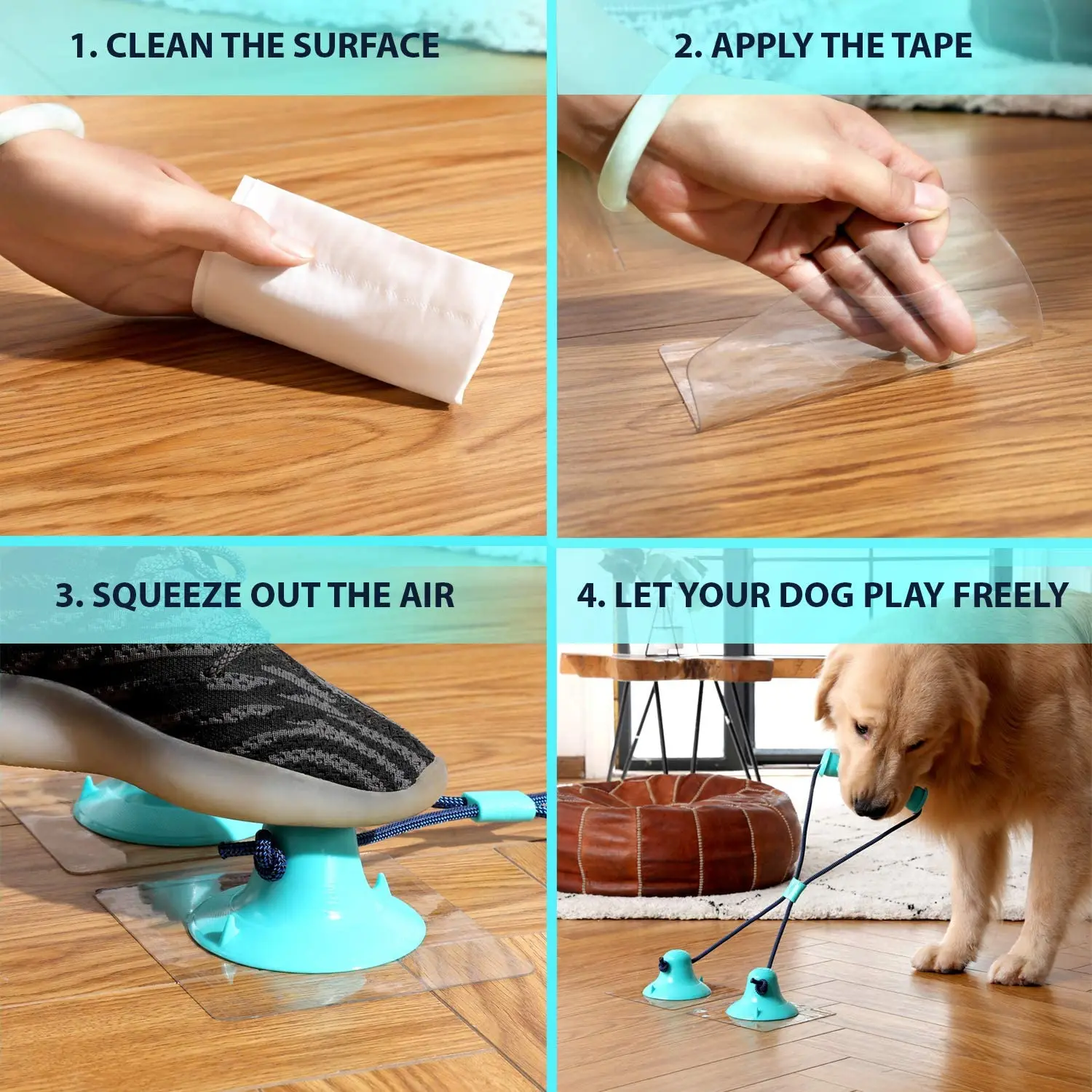 1. CLEAN THE SURFACE

2. APPLY THE TAPE

3. SQUEEZE OUT THE AIR

4. LET YOUR DOG PLAY FREELY