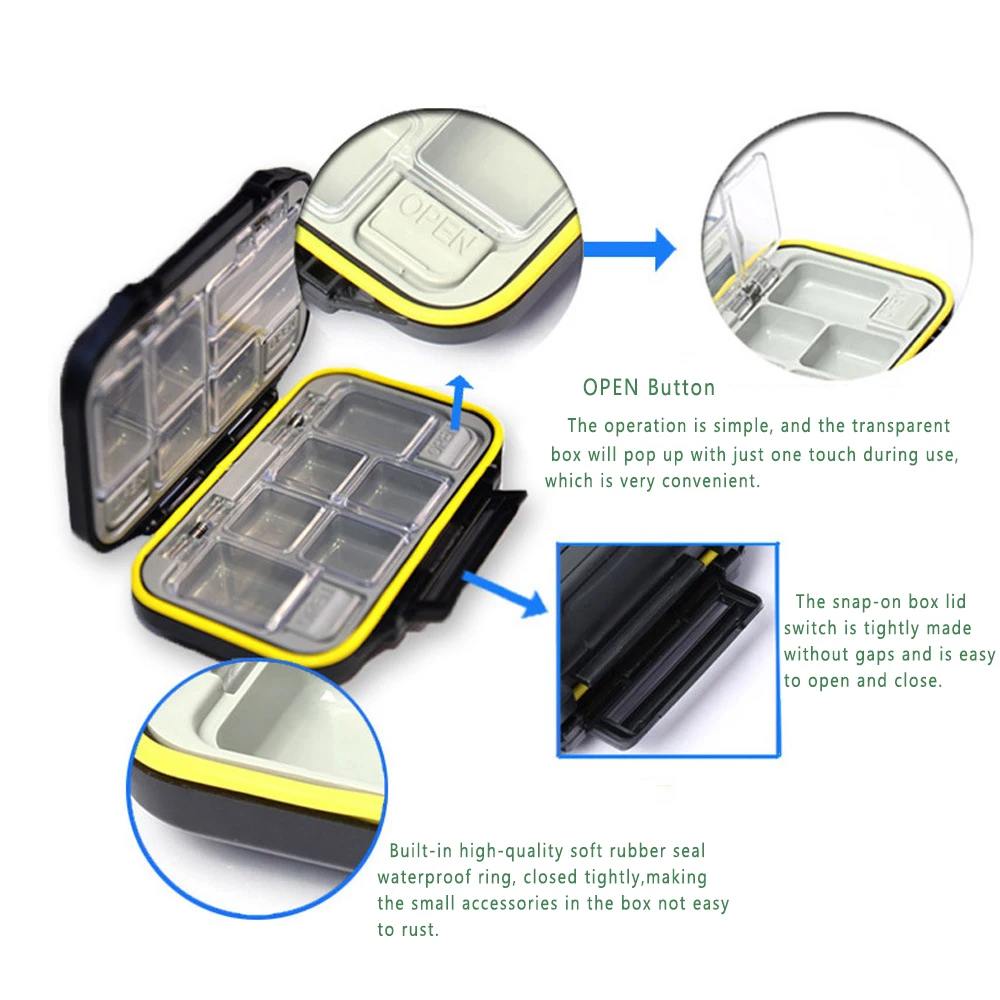 OPEN

OPEN Button

The operation is simple, and the transparent box will pop up with just one touch during use, which is very convenient.

The snap-on box lid switch is tightly made without gaps and is easy to open and close.

Built-in high-quality soft rubber seal waterproof ring, closed tightly,making the small accessories in the box not easy to rust.