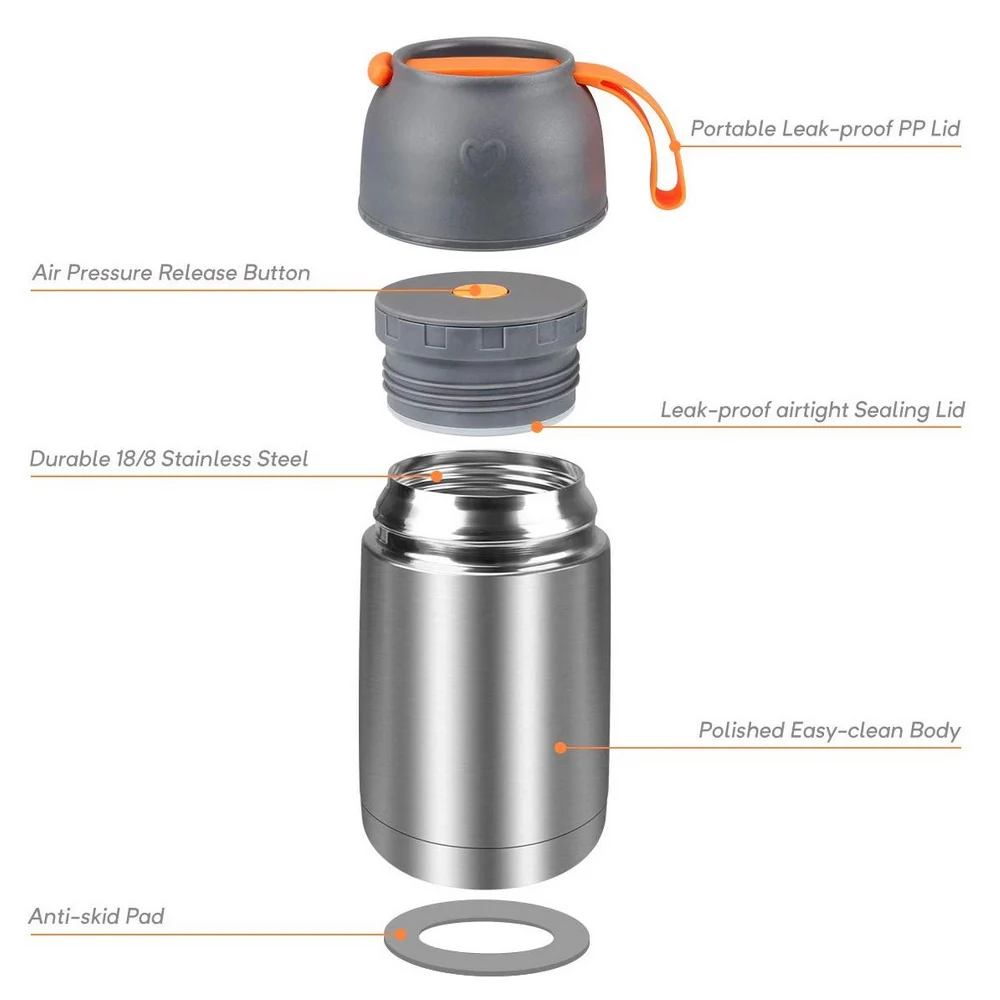 Portable Leak-proof PP Lid

Air Pressure Release Button

Leak-proof airtight Sealing Lid

Durable 18/8 Stainless Steel

Polished Easy-clean Body

Anti-skid Pad