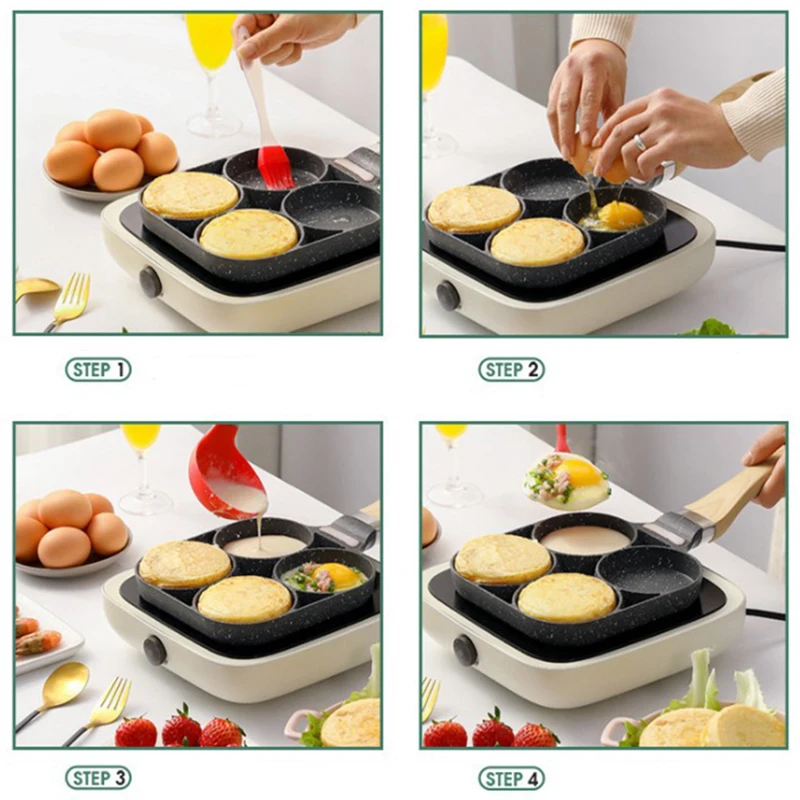 STEP 1

STEP 2

STEP 3

STEP 4