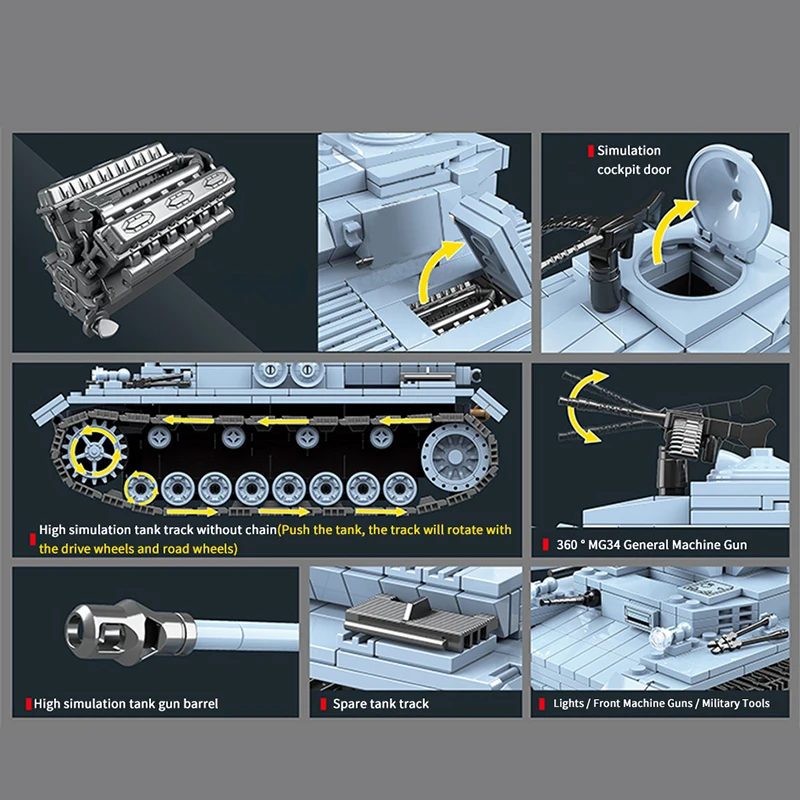 Simulation cockpit door

High simulation tank track without chain(Push the tank, the track will rotate with the drive wheels and road wheels)

360 ° MG34 General Machine Gun

High simulation tank gun barrel

Spare tank track

Lights / Front Machine Guns / Military Tools