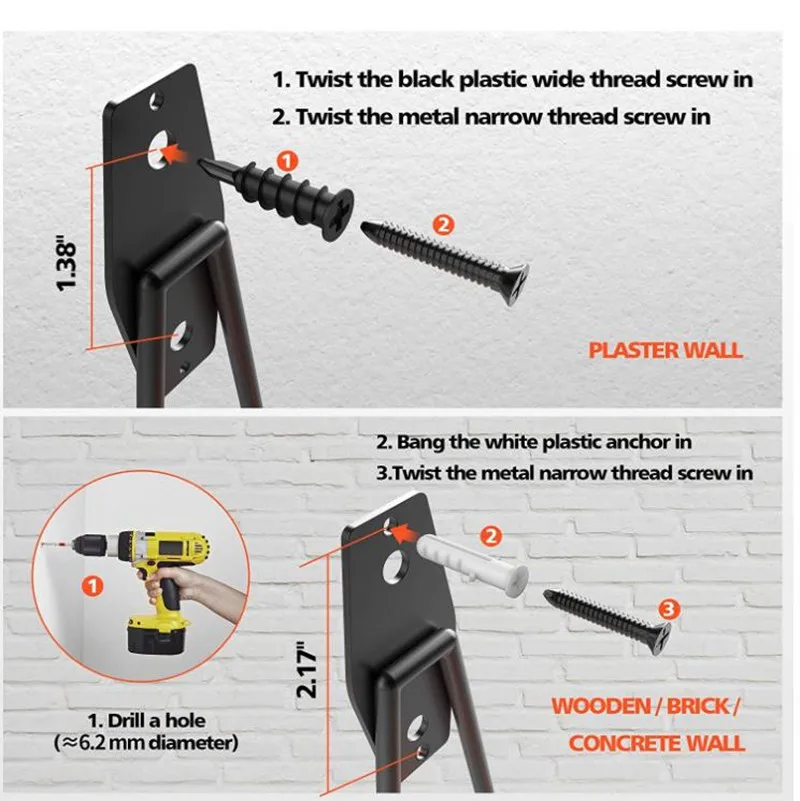 1. Twist the black plastic wide thread screw in
2. Twist the metal narrow thread screw in

1

2

1.38"

PLASTER WALL

2. Bang the white plastic anchor in
3.Twist the metal narrow thread screw in

1

2

3

2.17"

1. Drill a hole
(≈6.2 mm diameter)

WOODEN / BRICK /
CONCRETE WALL