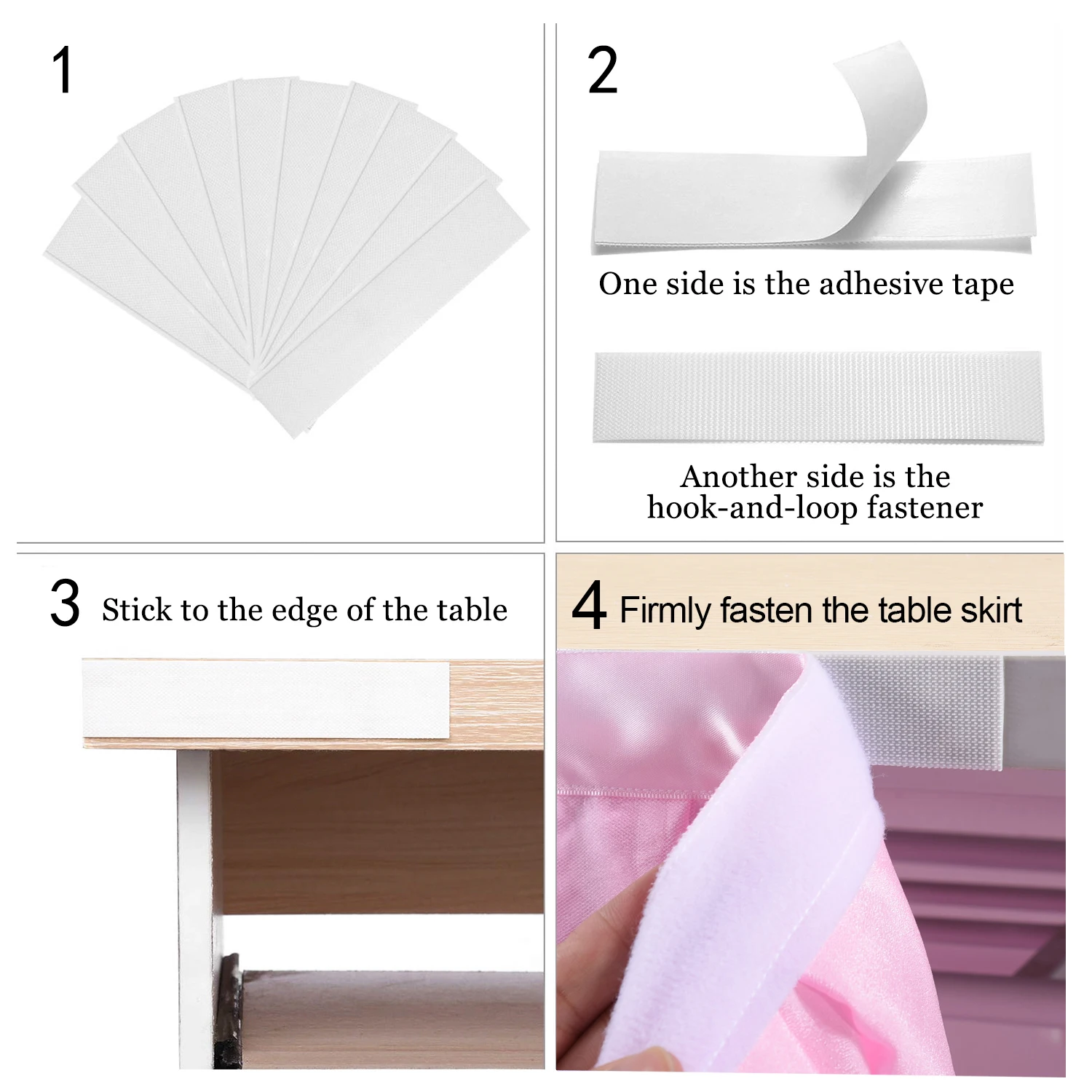 1

2

One side is the adhesive tape

Another side is the hook-and-loop fastener

3 Stick to the edge of the table

4 Firmly fasten the table skirt