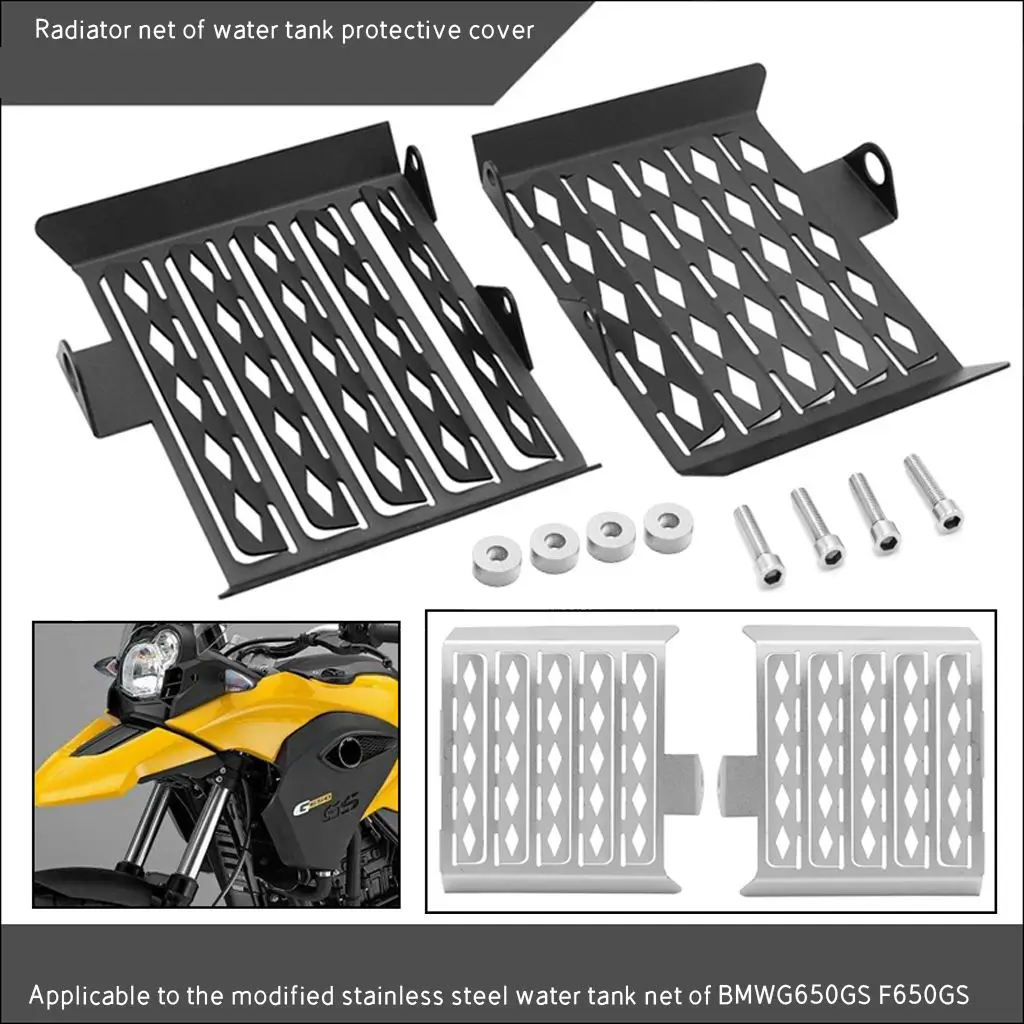 Radiator net of water tank protective cover

G650 GS

Applicable to the modified stainless steel water tank net of BMWG650GS F650GS