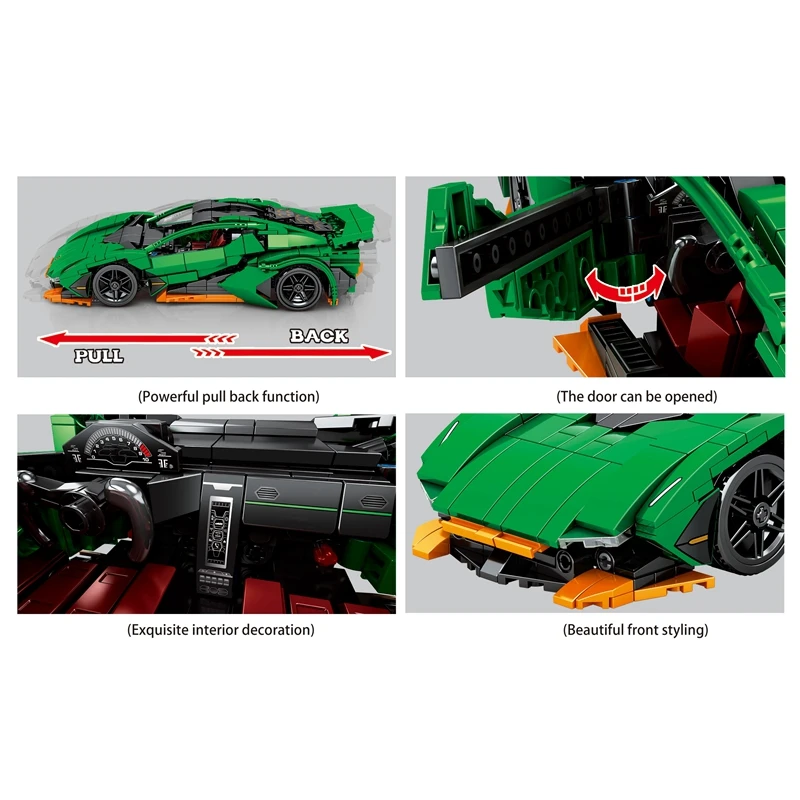 PULL

BACK

(Powerful pull back function)

(The door can be opened)

(Exquisite interior decoration)

(Beautiful front styling)