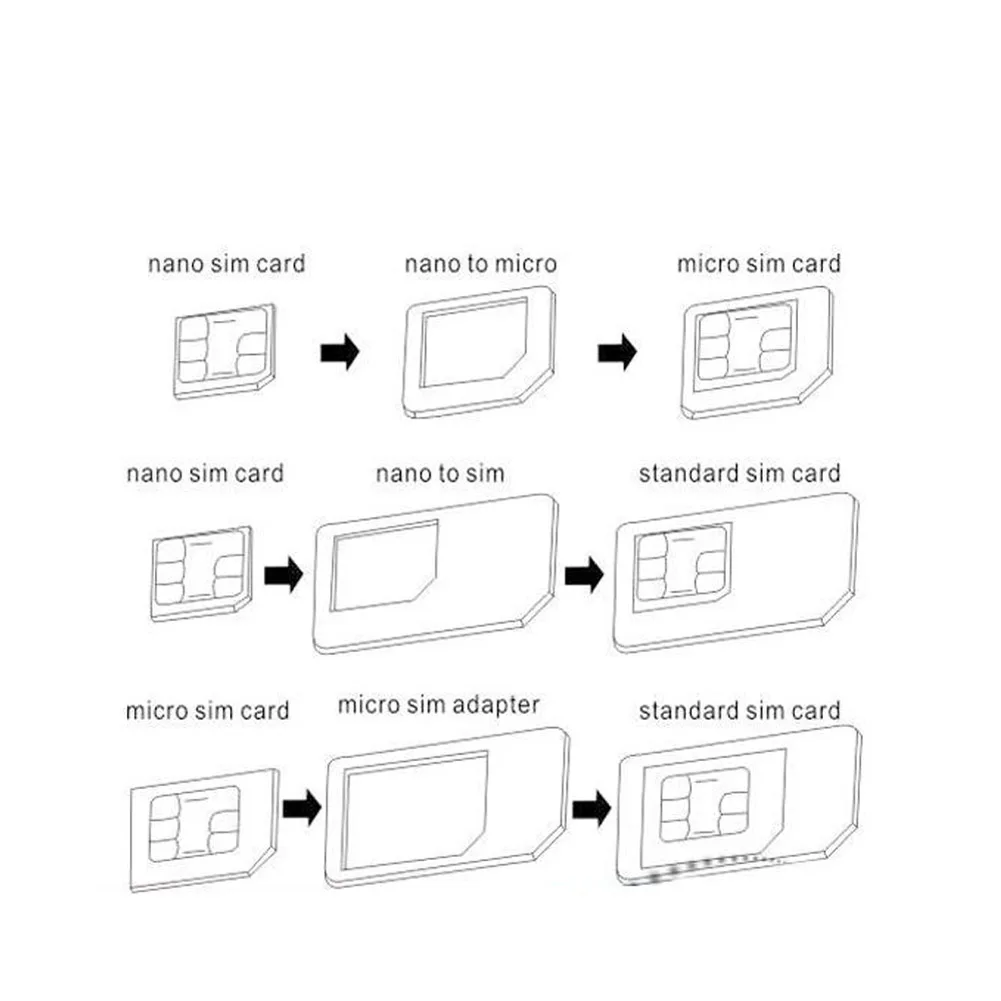 nano sim card
nano to micro
micro sim card

nano sim card
nano to sim
standard sim card

micro sim card
micro sim adapter
standard sim card