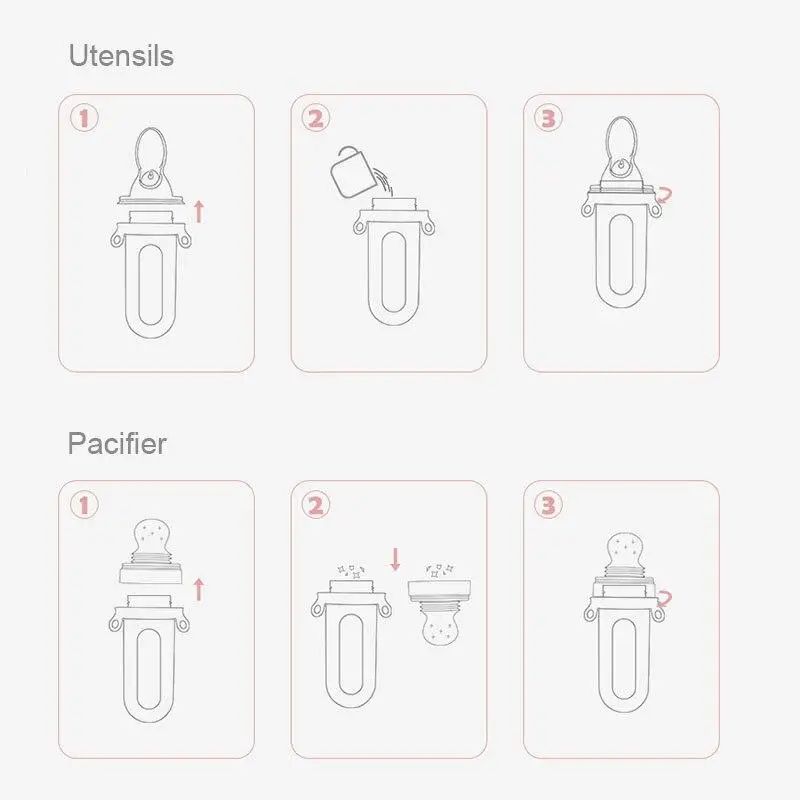 Utensils

1

2

3

Pacifier

1

2

3