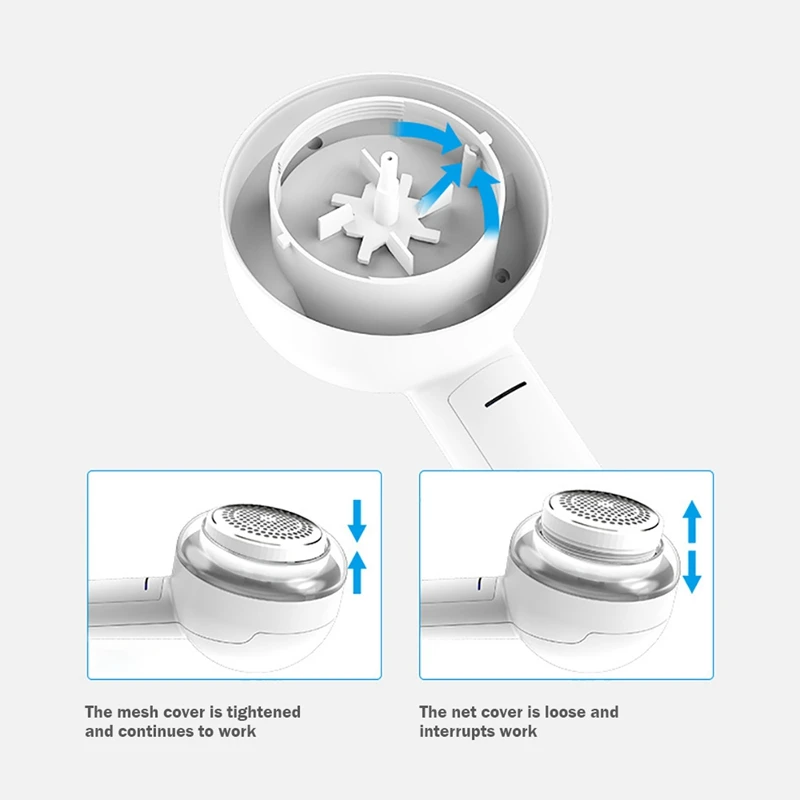 The mesh cover is tightened and continues to work

The net cover is loose and interrupts work