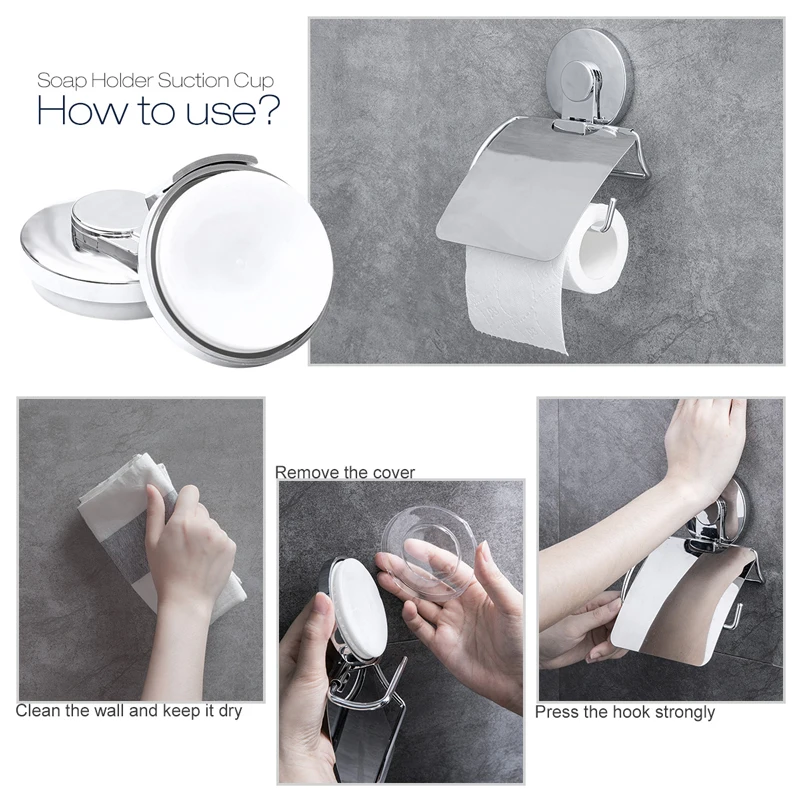 Soap Holder Suction Cup
How to use?

Clean the wall and keep it dry

Remove the cover

Press the hook strongly