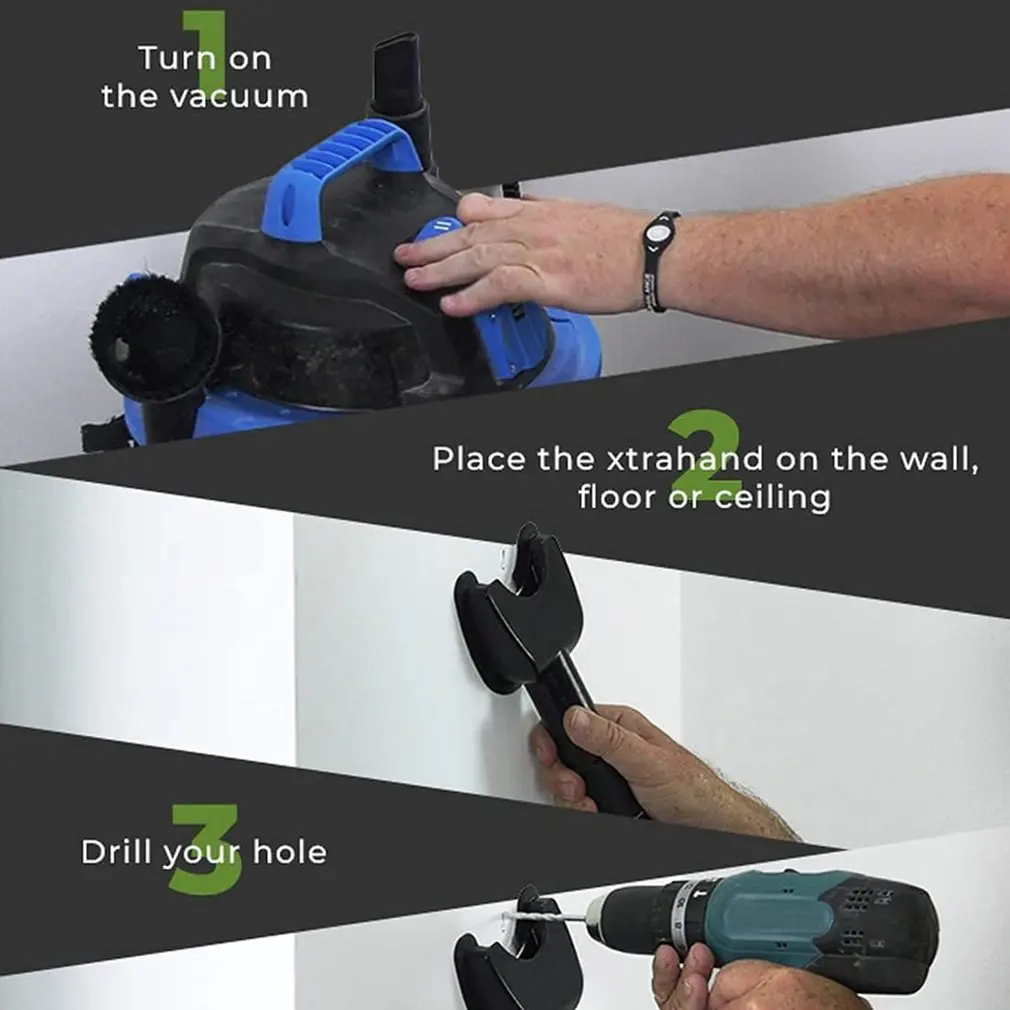 1
Turn on the vacuum

2
Place the xtrahand on the wall, floor or ceiling

3
Drill your hole