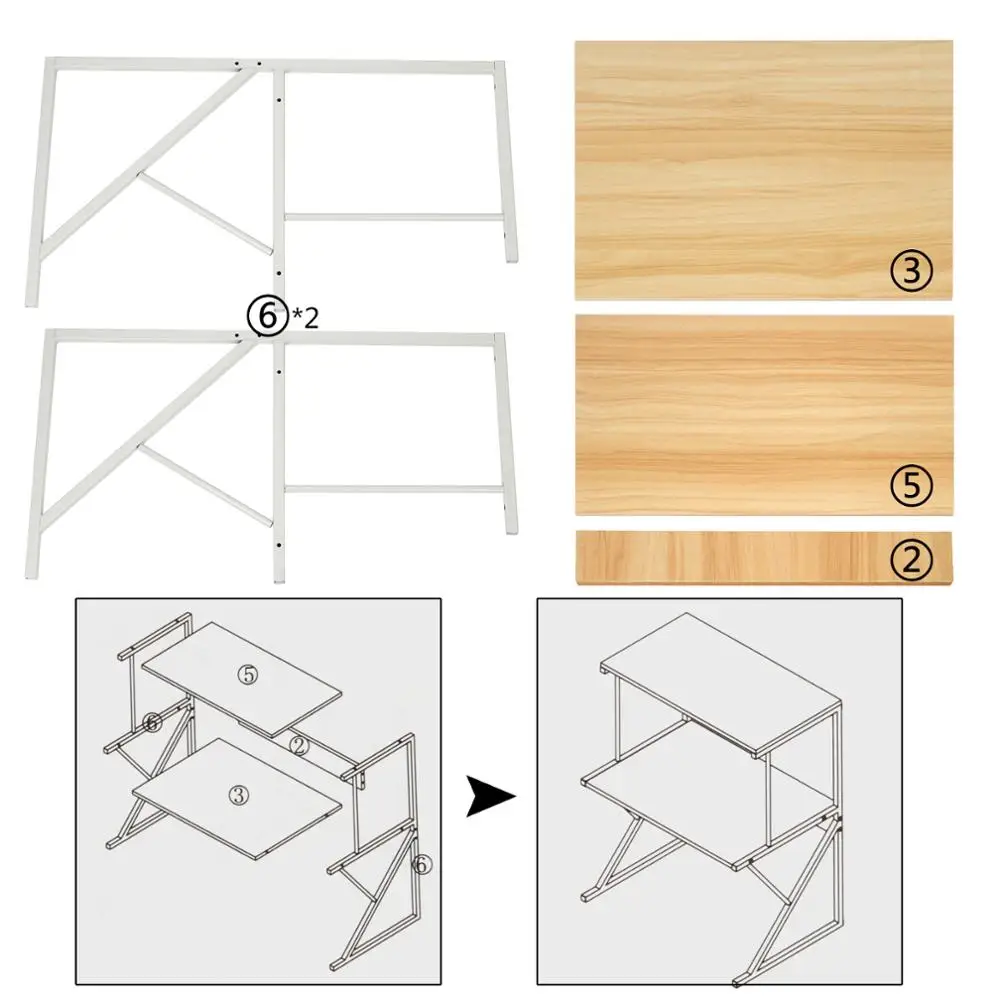 ⑥*2

③

⑤

②

⑤

⑥

②

③

⑥