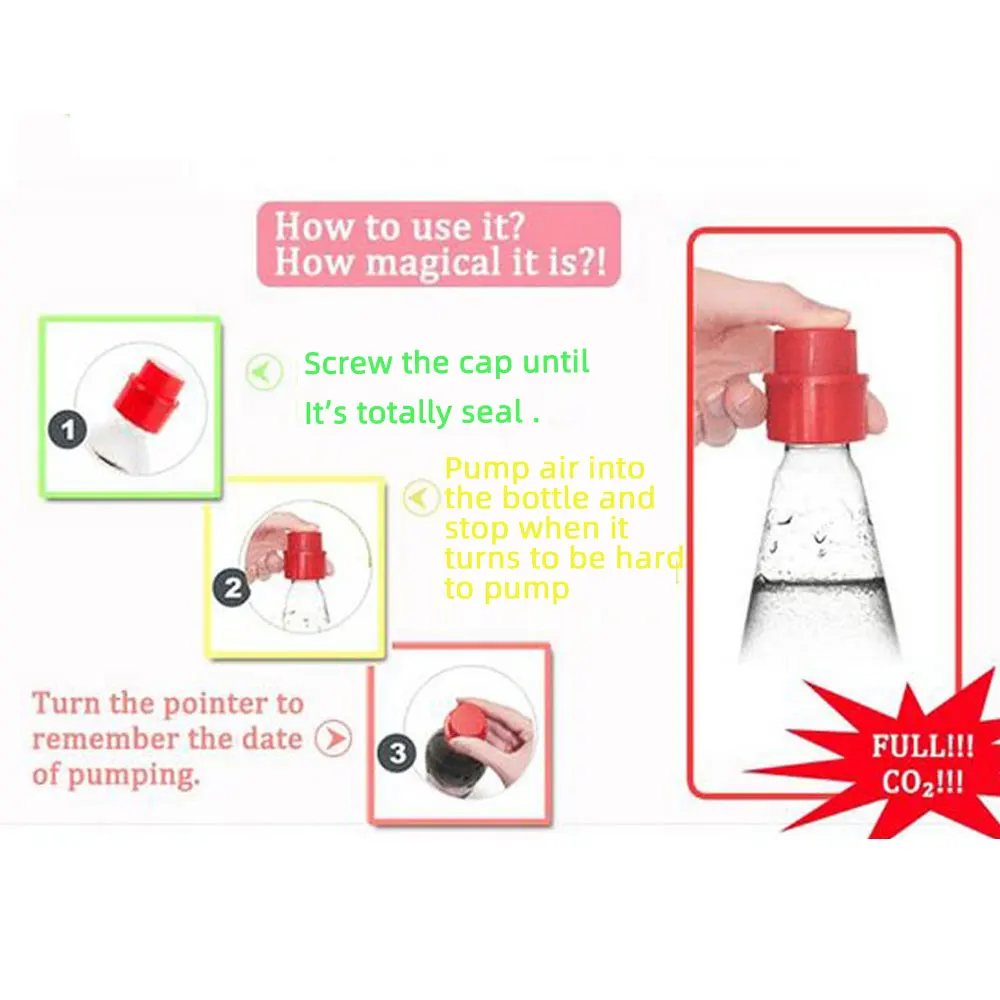 How to use it?
How magical it is?!

1

Screw the cap until
It's totally seal .

2

Pump air into the bottle and stop when it turns to be hard to pump

Turn the pointer to remember the date of pumping.

3

FULL!!!
$CO_2$!!!