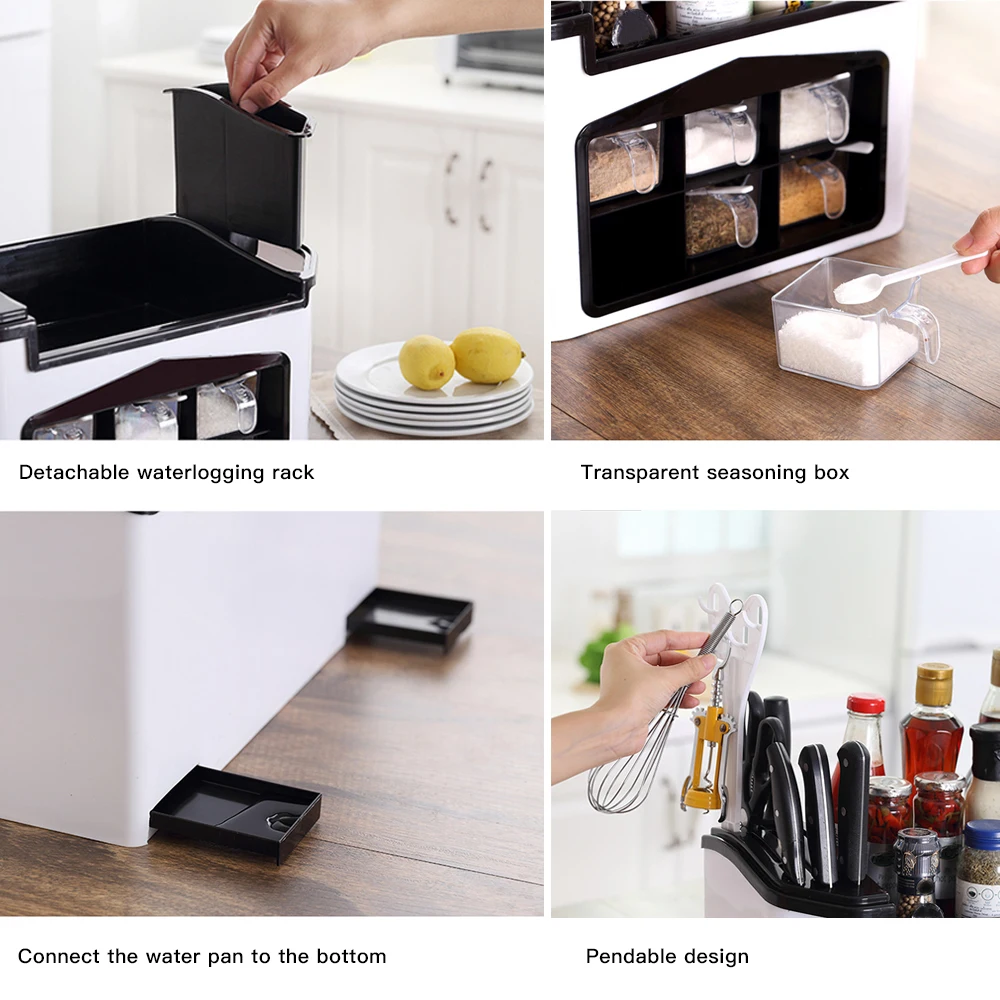 Detachable waterlogging rack

Transparent seasoning box

Connect the water pan to the bottom

Pendable design