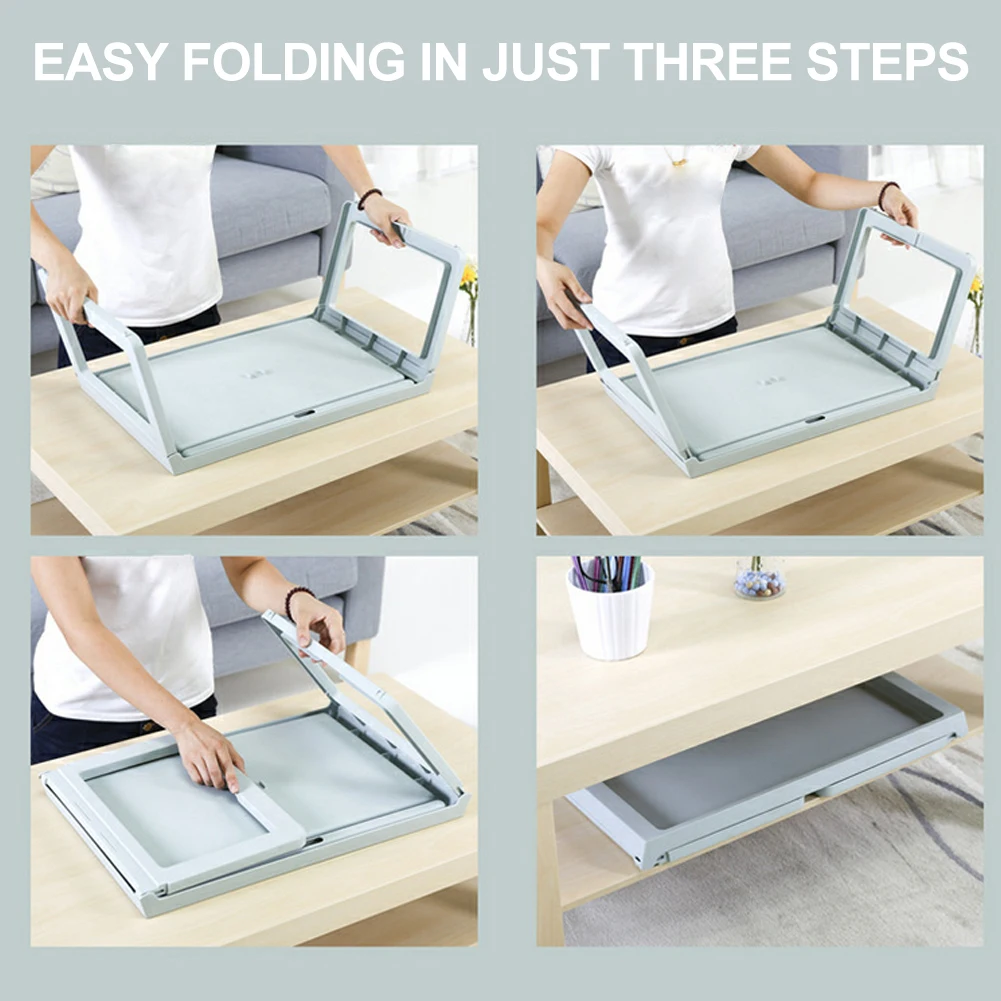 EASY FOLDING IN JUST THREE STEPS