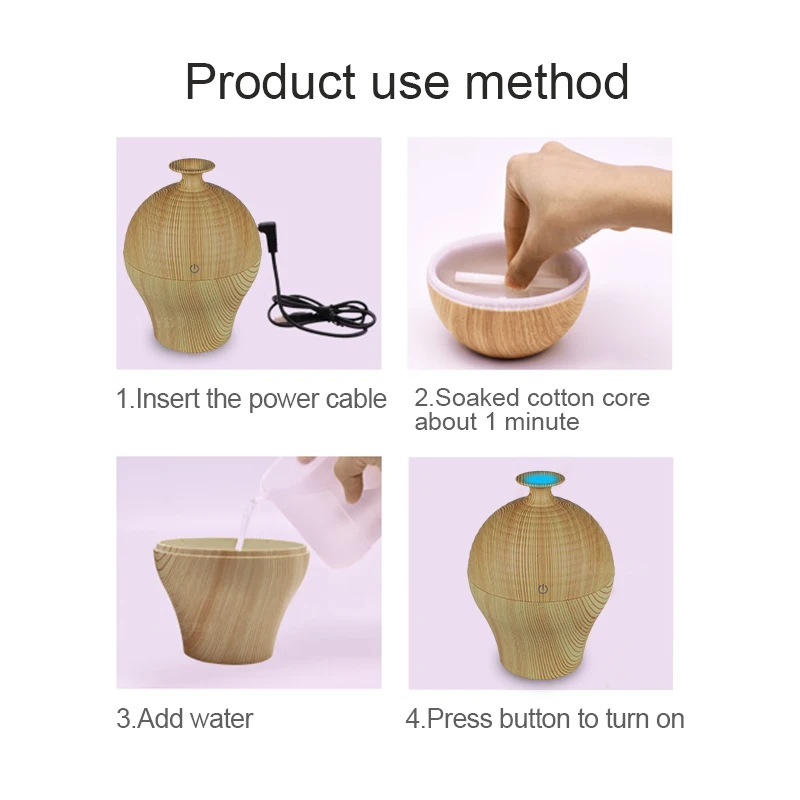 Product use method

1.Insert the power cable

2.Soaked cotton core about 1 minute

3.Add water

4.Press button to turn on