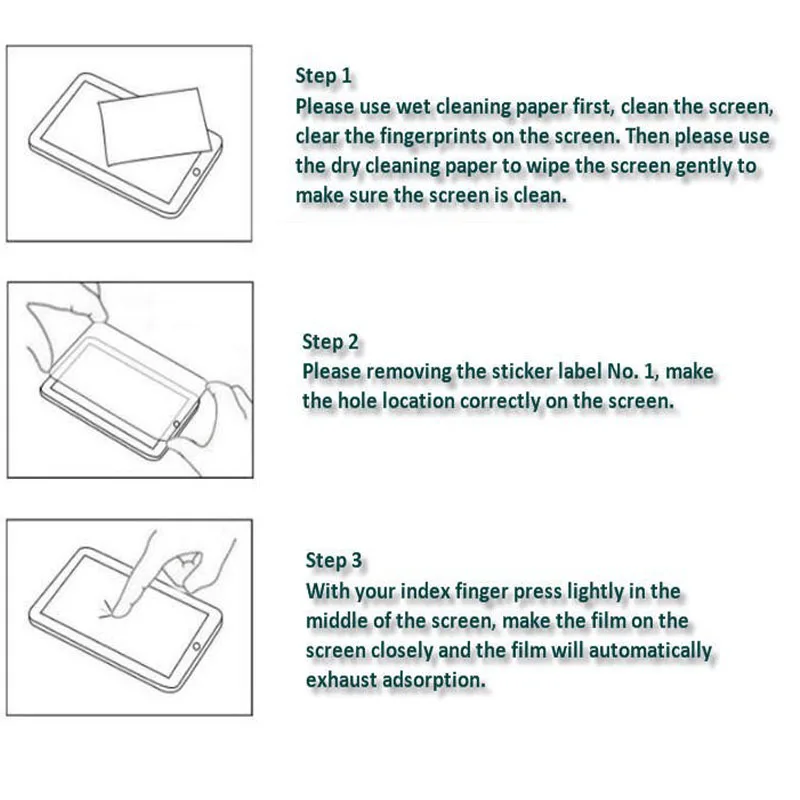 Step 1
Please use wet cleaning paper first, clean the screen, clear the fingerprints on the screen. Then please use the dry cleaning paper to wipe the screen gently to make sure the screen is clean.

Step 2
Please removing the sticker label No. 1, make the hole location correctly on the screen.

Step 3
With your index finger press lightly in the middle of the screen, make the film on the screen closely and the film will automatically exhaust adsorption.