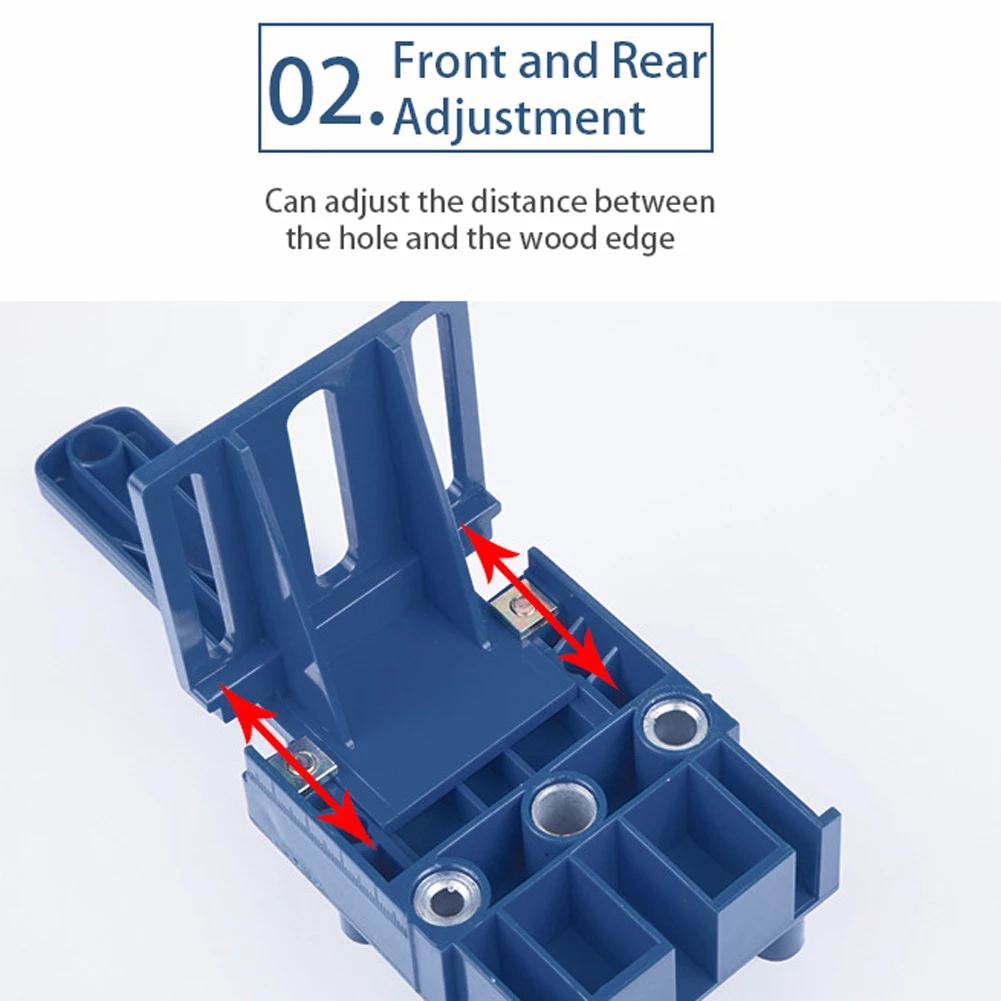 02. Front and Rear Adjustment

Can adjust the distance between the hole and the wood edge