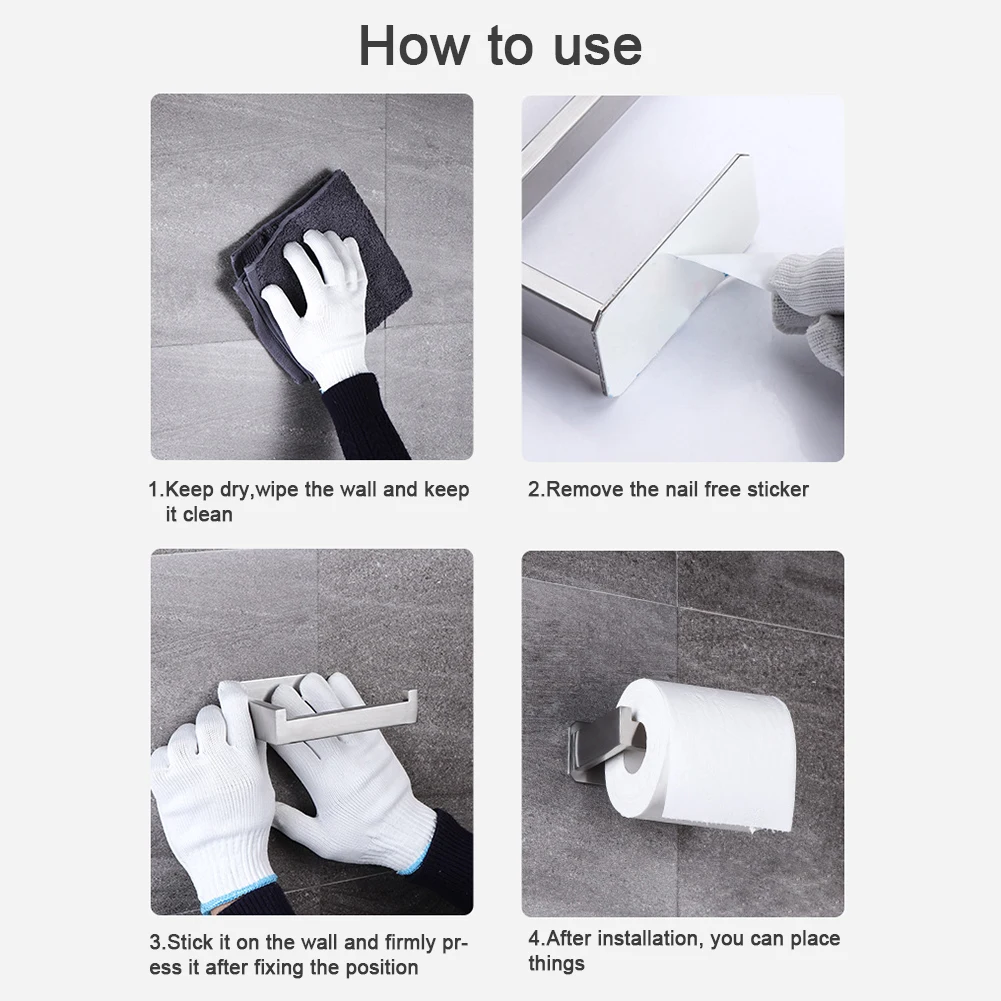 How to use

1.Keep dry,wipe the wall and keep it clean

2.Remove the nail free sticker

3.Stick it on the wall and firmly press it after fixing the position

4.After installation, you can place things