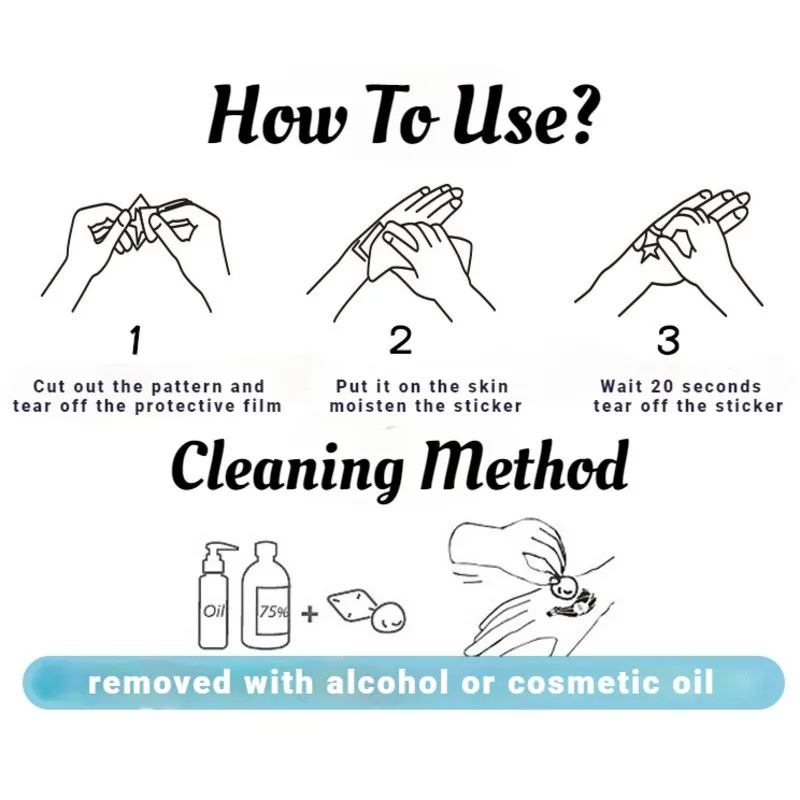 How To Use?

1

Cut out the pattern and tear off the protective film

2

Put it on the skin moisten the sticker

3

Wait 20 seconds tear off the sticker

Cleaning Method

Oil

75%

+

removed with alcohol or cosmetic oil