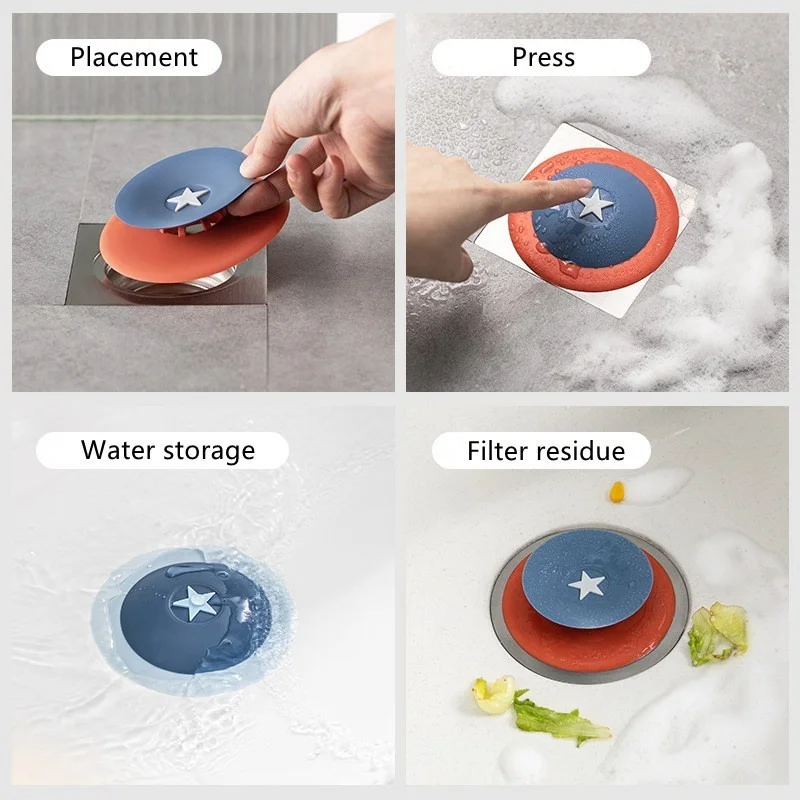 Placement

Press

Water storage

Filter residue