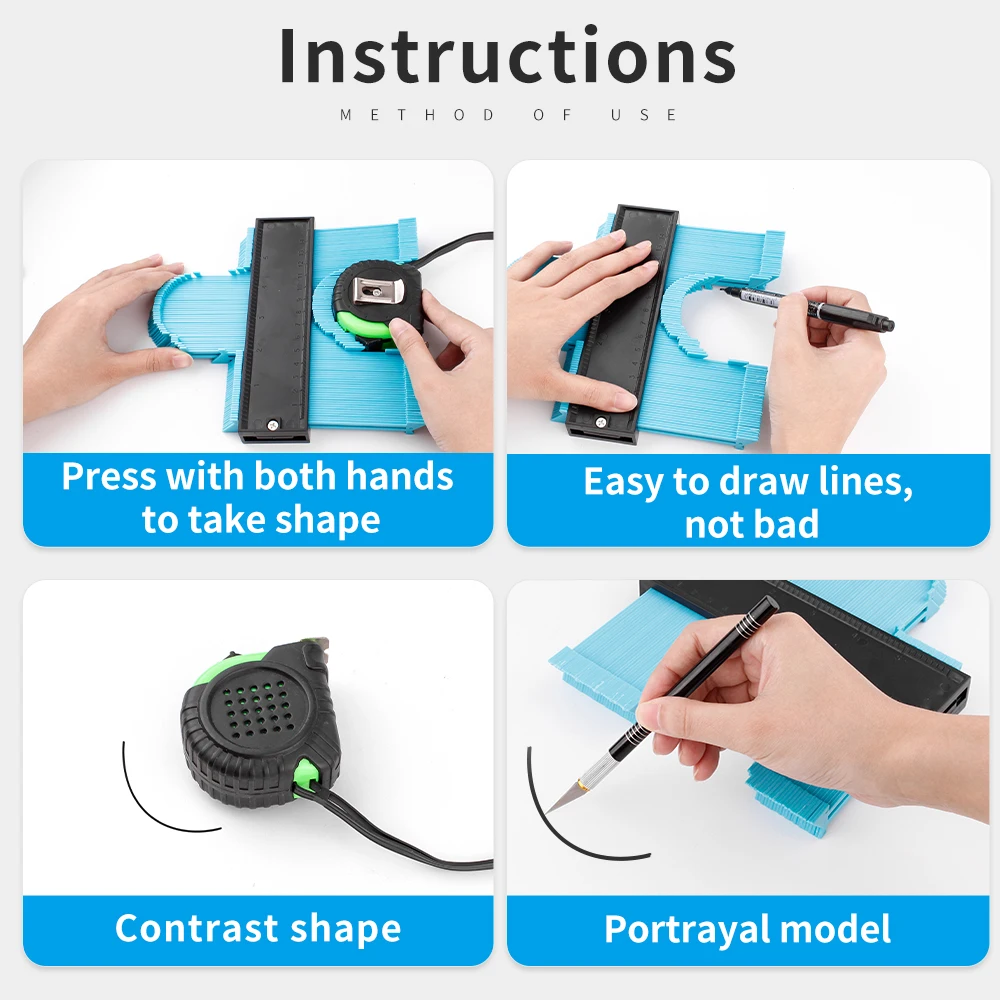 Instructions

METHOD OF USE

Press with both hands to take shape

Easy to draw lines, not bad

Contrast shape

Portrayal model