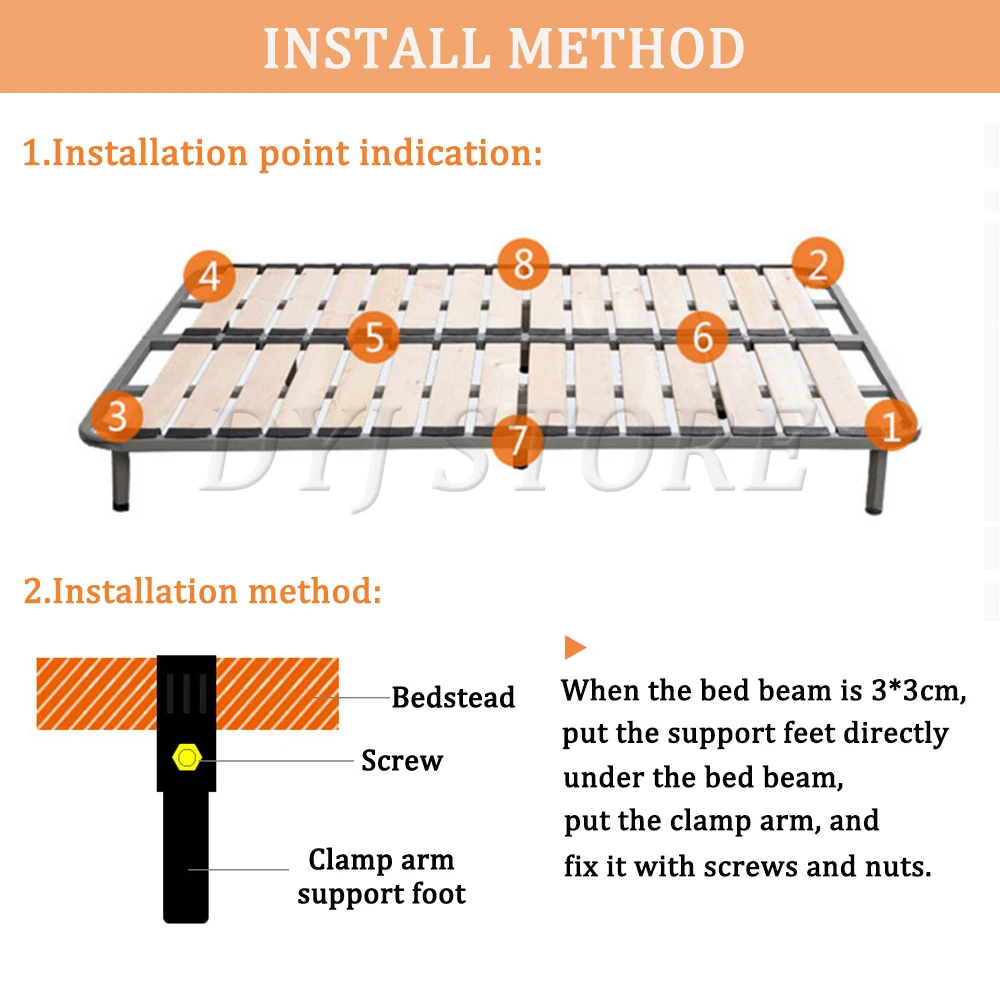 INSTALL METHOD

1.Installation point indication:

4
8
2
5
6
3
7
1

DYJ STORE

2.Installation method:

Bedstead

Screw

Clamp arm support foot

When the bed beam is 3*3cm, put the support feet directly under the bed beam, put the clamp arm, and fix it with screws and nuts.