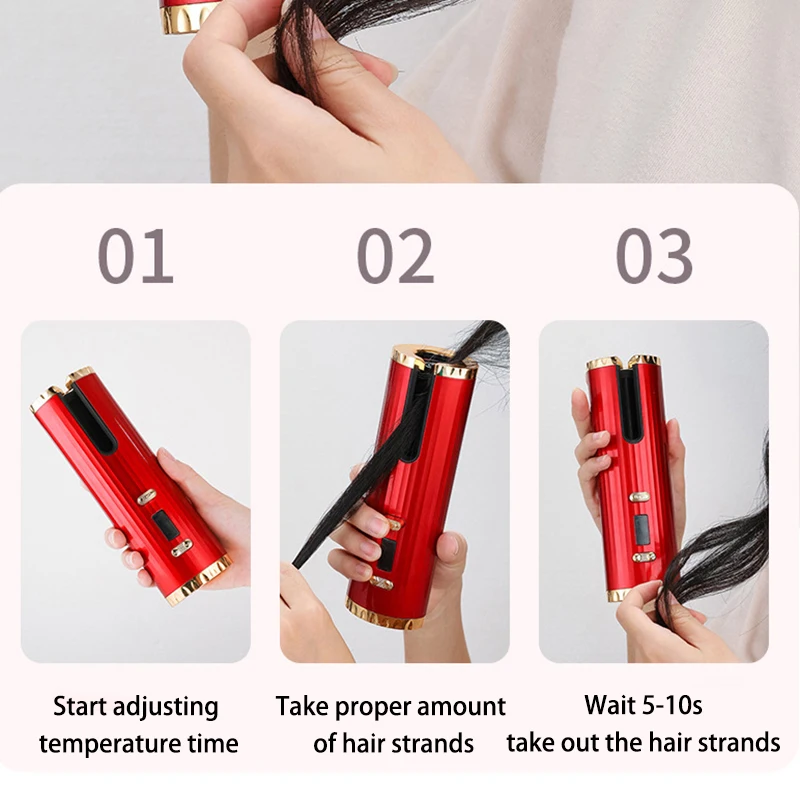 01

Start adjusting temperature time

02

Take proper amount of hair strands

03

Wait 5-10s take out the hair strands