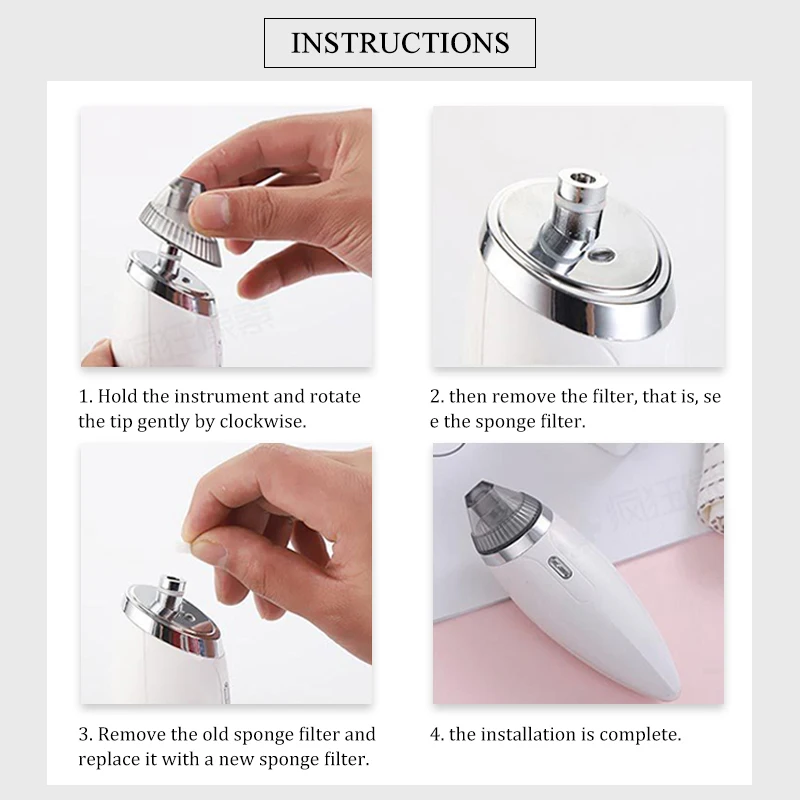 INSTRUCTIONS

1. Hold the instrument and rotate the tip gently by clockwise.

2. then remove the filter, that is, se e the sponge filter.

3. Remove the old sponge filter and replace it with a new sponge filter.

4. the installation is complete.