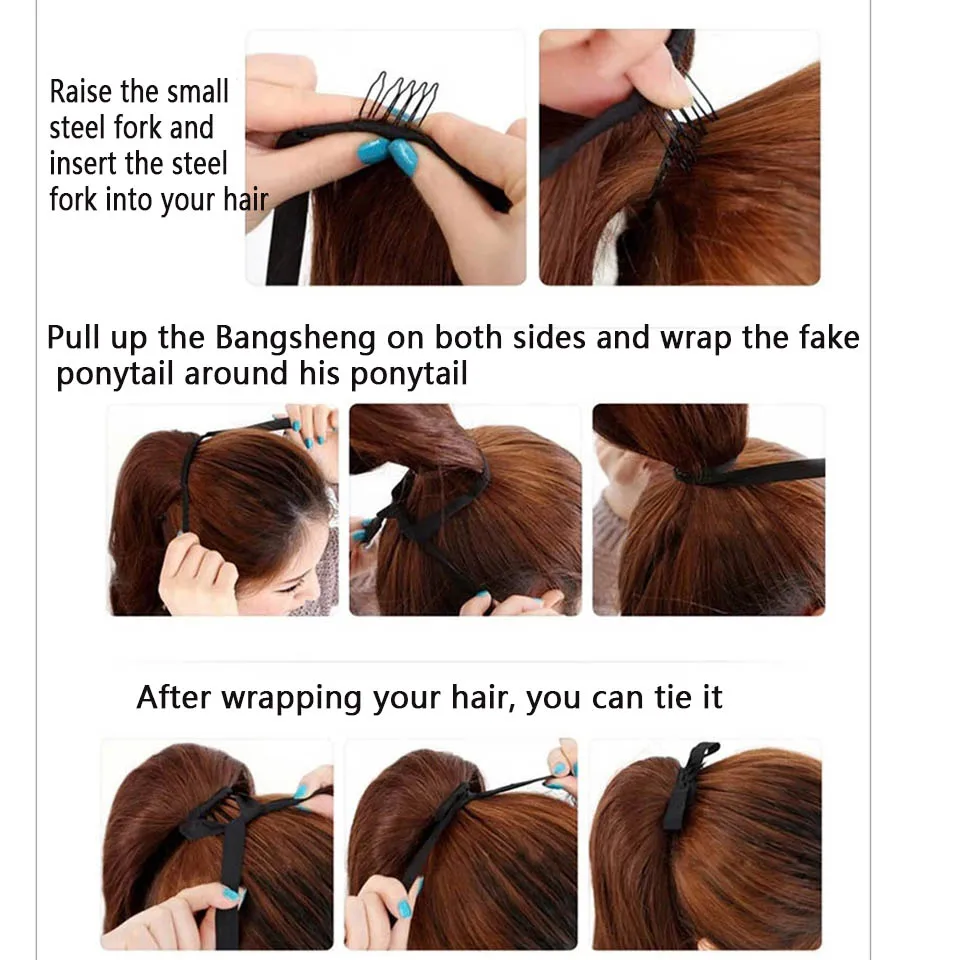 Raise the small steel fork and insert the steel fork into your hair

Pull up the Bangsheng on both sides and wrap the fake ponytail around his ponytail

After wrapping your hair, you can tie it