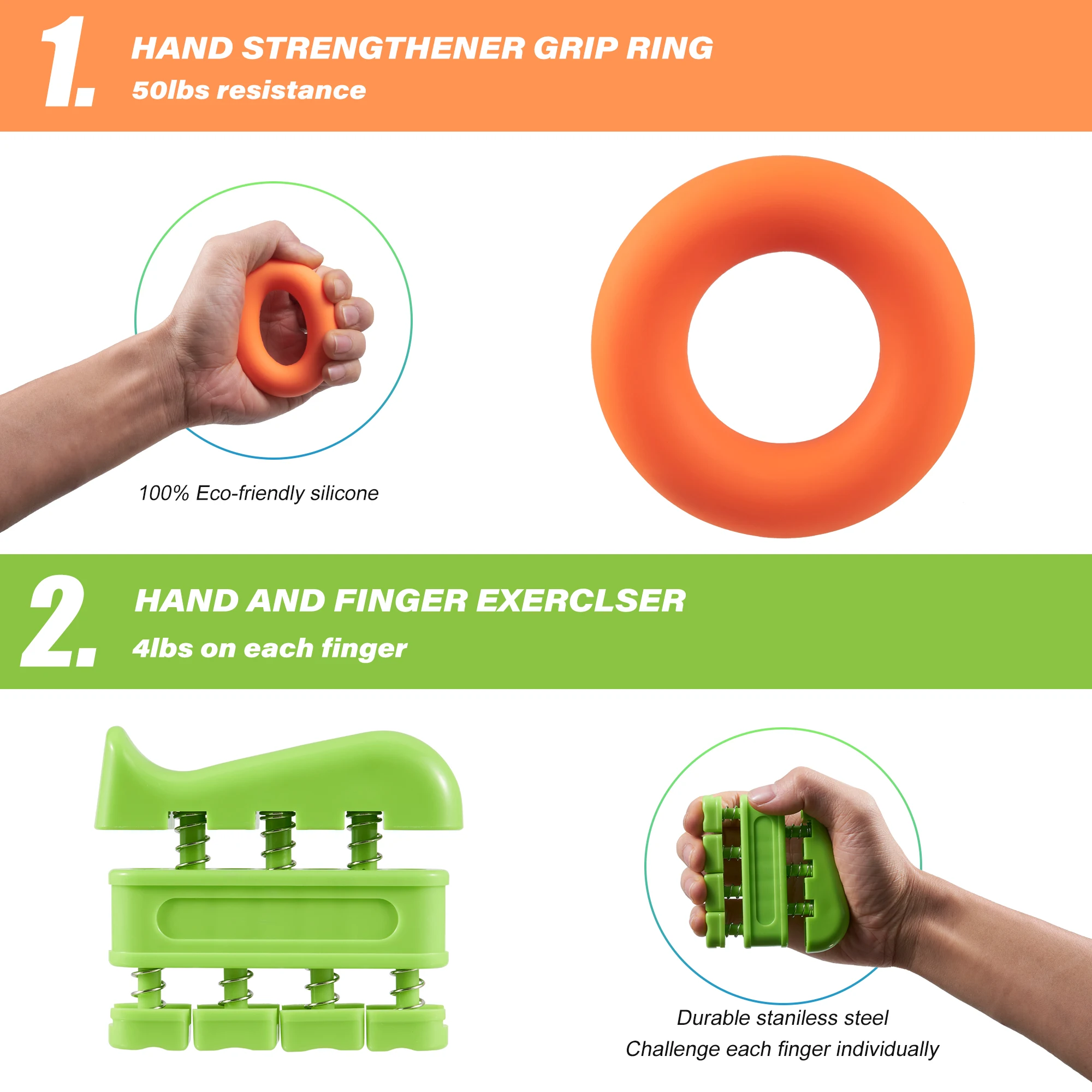 1.
HAND STRENGTHENER GRIP RING
50lbs resistance

100% Eco-friendly silicone

2.
HAND AND FINGER EXERCLSER
4lbs on each finger

Durable staniless steel
Challenge each finger individually