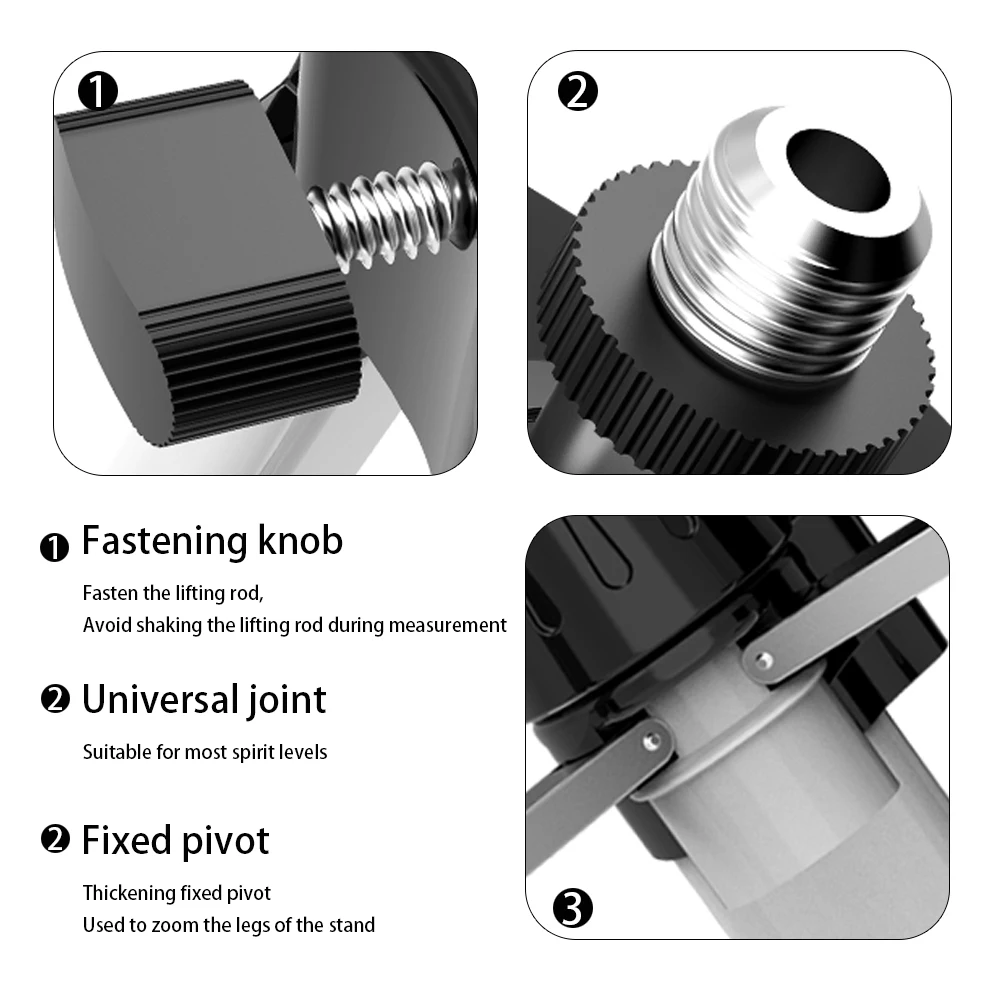 ❶

❷

❶ Fastening knob

Fasten the lifting rod,
Avoid shaking the lifting rod during measurement

❷ Universal joint

Suitable for most spirit levels

❷ Fixed pivot

Thickening fixed pivot
Used to zoom the legs of the stand

❸