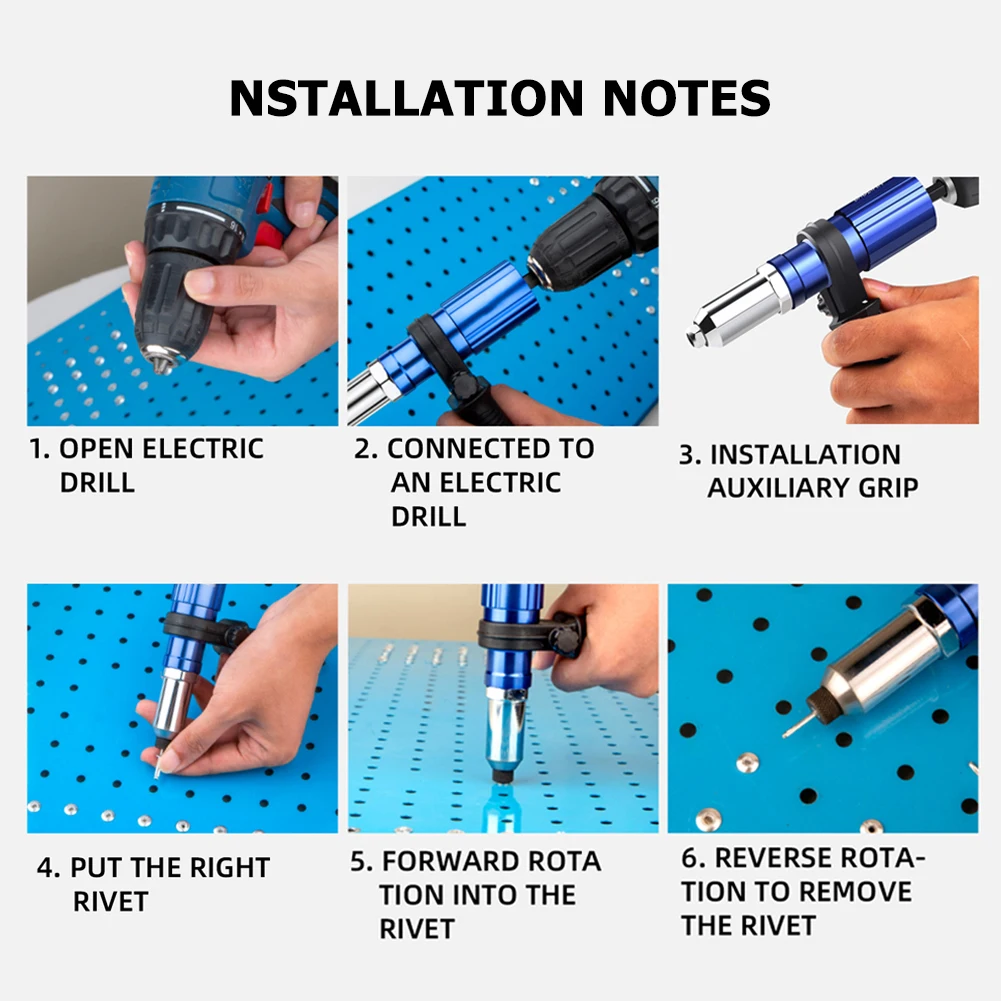 NSTALLATION NOTES

1. OPEN ELECTRIC DRILL

2. CONNECTED TO AN ELECTRIC DRILL

3. INSTALLATION AUXILIARY GRIP

4. PUT THE RIGHT RIVET

5. FORWARD ROTA TION INTO THE RIVET

6. REVERSE ROTATION TO REMOVE THE RIVET